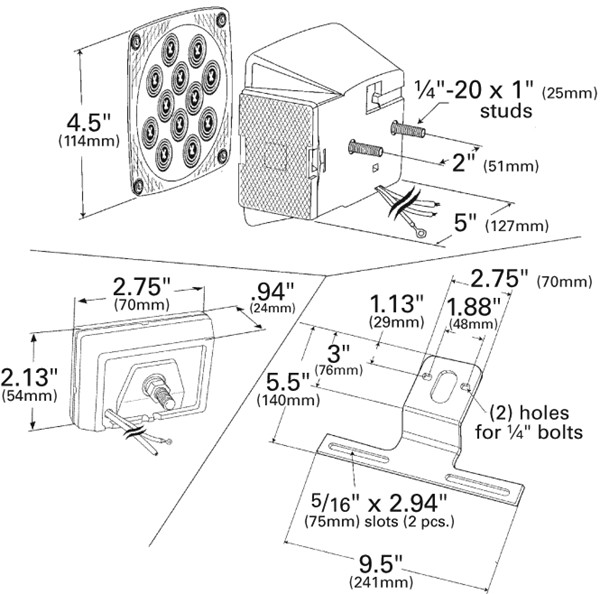 4.5"
(114mm)

¼"-20 x 1" (25mm)
studs

2" (51mm)

5" (127mm)

2.75"
(70mm)

.94"
(24mm)

2.13"
(54mm)

2.75" (70mm)

1.13"
(29mm)

1.88"
(48mm)

3"
(76mm)

5.5"
(140mm)

(2) holes
for ¼" bolts

5/16" x 2.94"
(75mm) slots (2 pcs.)

9.5"
(241mm)