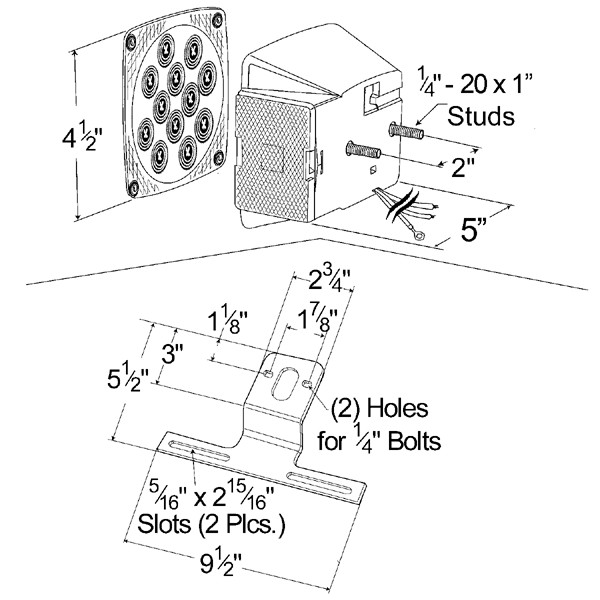 $4\frac{1}{2}$"

$\frac{1}{4}$" - 20 x 1" Studs

2"

5"

$2\frac{3}{4}$"

$1\frac{1}{8}$"

$1\frac{7}{8}$"

3"

$5\frac{1}{2}$"

(2) Holes for $\frac{1}{4}$" Bolts

$\frac{5}{16}$" x $2\frac{15}{16}$" Slots (2 Plcs.)

$9\frac{1}{2}$"