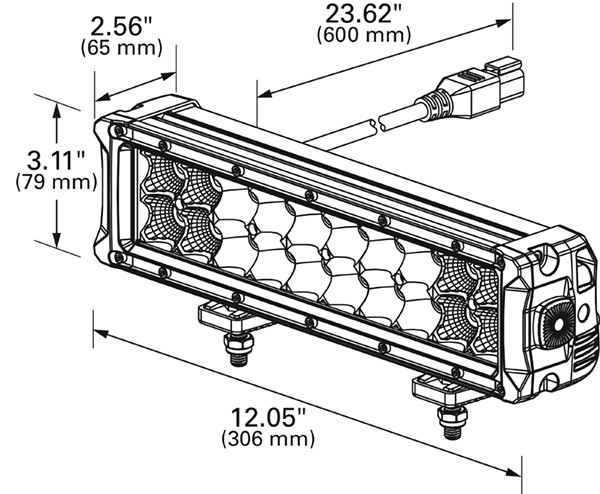 2.56"
(65 mm)

23.62"
(600 mm)

3.11"
(79 mm)

12.05"
(306 mm)