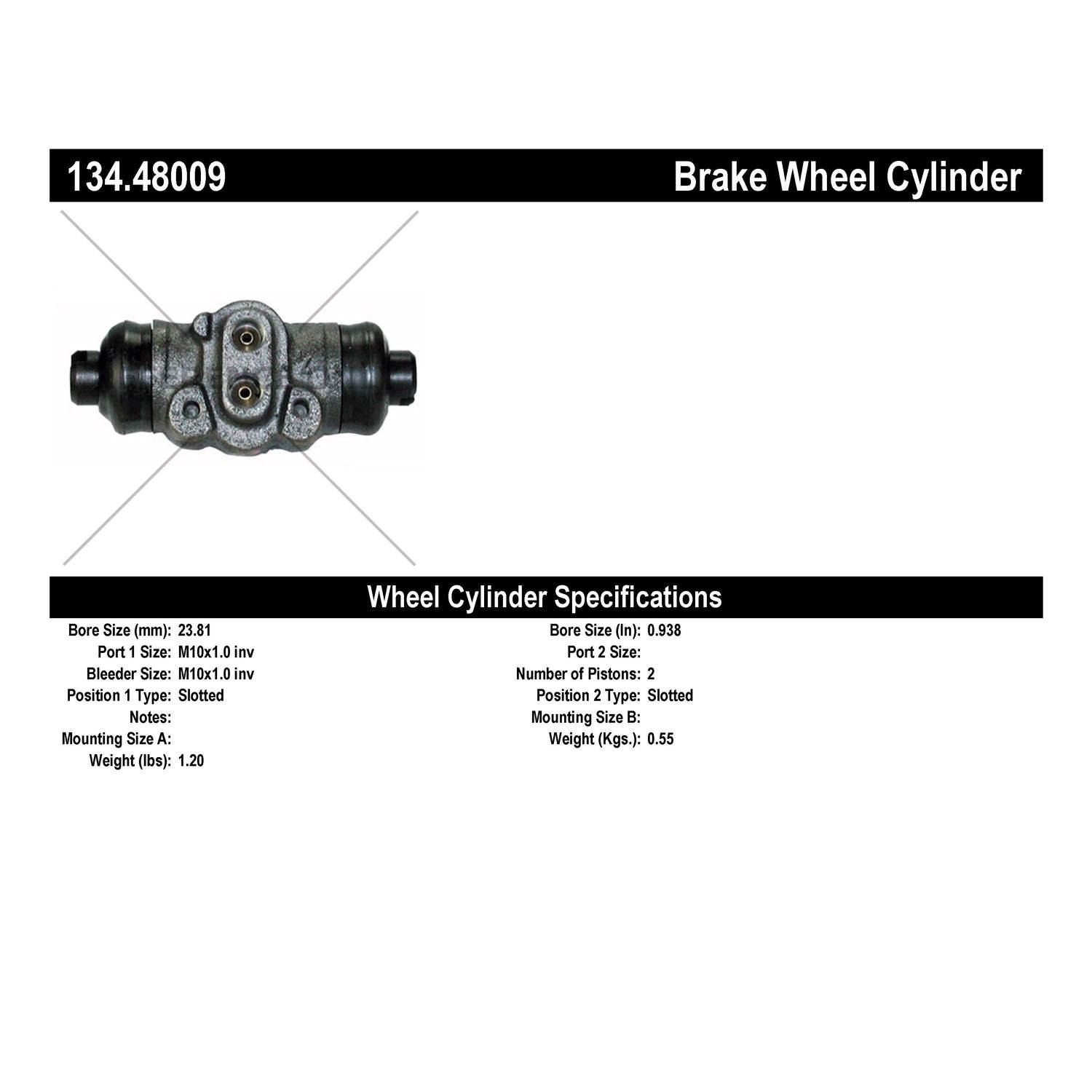 134.48009

Brake Wheel Cylinder

Wheel Cylinder Specifications

Bore Size (mm): 23.81
Port 1 Size: M10x1.0 inv
Bleeder Size: M10x1.0 inv
Position 1 Type: Slotted
Notes:
Mounting Size A:
Weight (lbs): 1.20

Bore Size (In): 0.938
Port 2 Size:
Number of Pistons: 2
Position 2 Type: Slotted
Mounting Size B:
Weight (Kgs.): 0.55