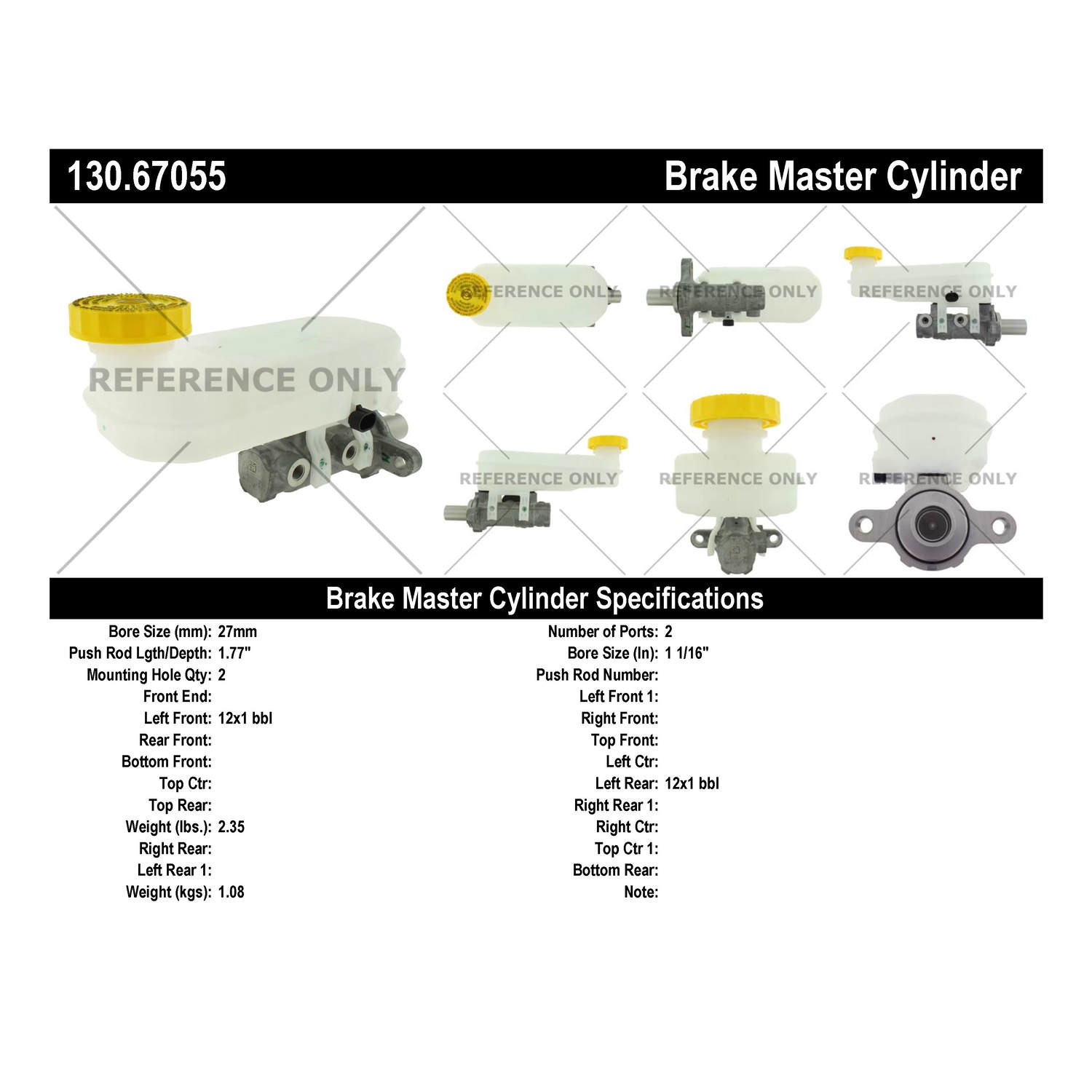 130.67055

Brake Master Cylinder

REFERENCE ONLY

REFERENCE ONLY

REFERENCE ONLY

REFERENCE ONLY

REFERENCE ONLY

REFERENCE ONLY

REFERENCE ONLY

Brake Master Cylinder Specifications

Bore Size (mm): 27mm
Push Rod Lgth/Depth: 1.77"
Mounting Hole Qty: 2
Front End:
Left Front: 12x1 bbl
Rear Front:
Bottom Front:
Top Ctr:
Top Rear:
Weight (lbs.): 2.35
Right Rear:
Left Rear 1:
Weight (kgs): 1.08

Number of Ports: 2
Bore Size (In): 1 1/16"
Push Rod Number:
Left Front 1:
Right Front:
Top Front:
Left Ctr:
Left Rear: 12x1 bbl
Right Rear 1:
Right Ctr:
Top Ctr 1:
Bottom Rear:
Note: