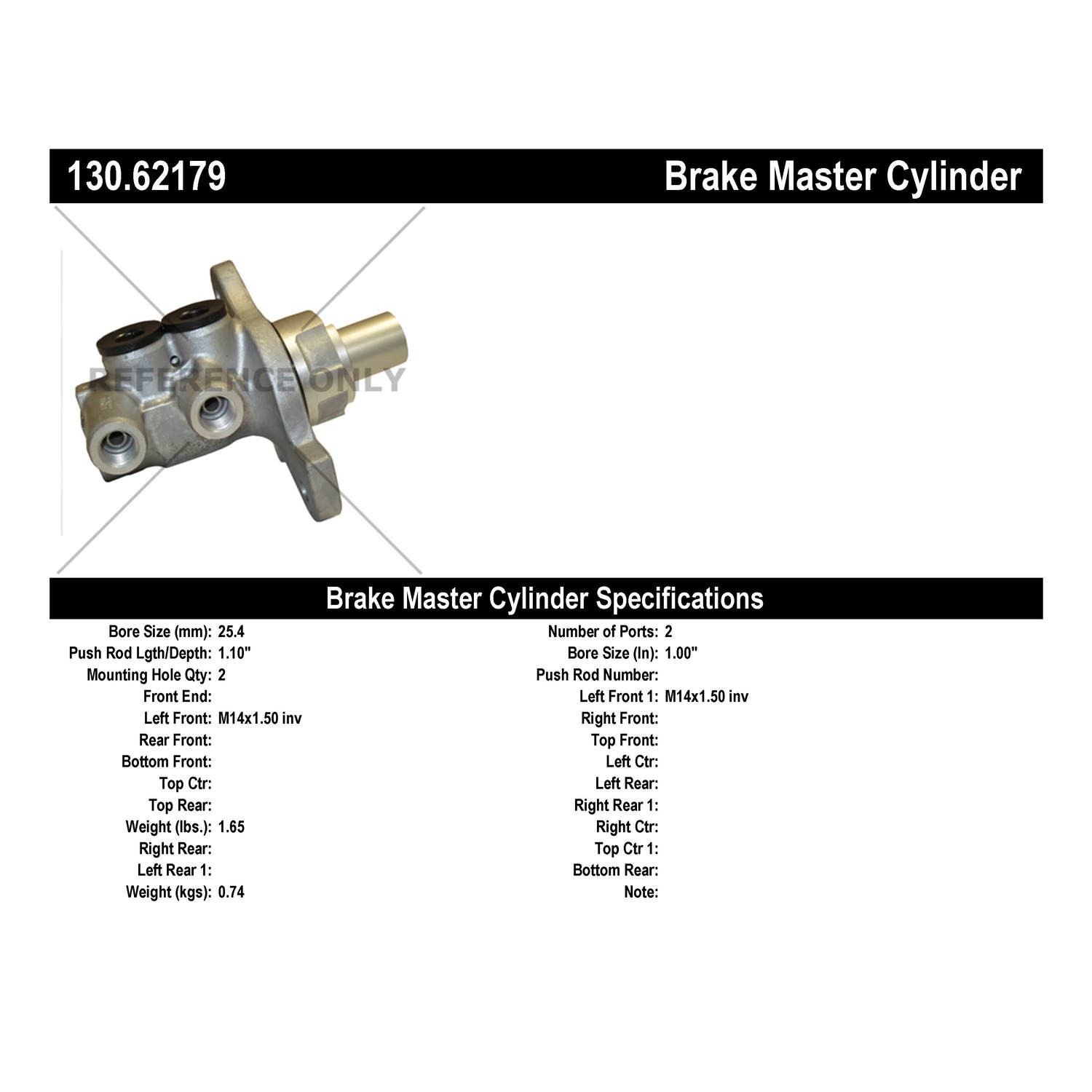 130.62179

Brake Master Cylinder

REFERENCE ONLY

Brake Master Cylinder Specifications

Bore Size (mm): 25.4
Push Rod Lgth/Depth: 1.10"
Mounting Hole Qty: 2
Front End:
Left Front: M14x1.50 inv
Rear Front:
Bottom Front:
Top Ctr:
Top Rear:
Weight (lbs.): 1.65
Right Rear:
Left Rear 1:
Weight (kgs): 0.74

Number of Ports: 2
Bore Size (In): 1.00"
Push Rod Number:
Left Front 1: M14x1.50 inv
Right Front:
Top Front:
Left Ctr:
Left Rear:
Right Rear 1:
Right Ctr:
Top Ctr 1:
Bottom Rear:
Note: