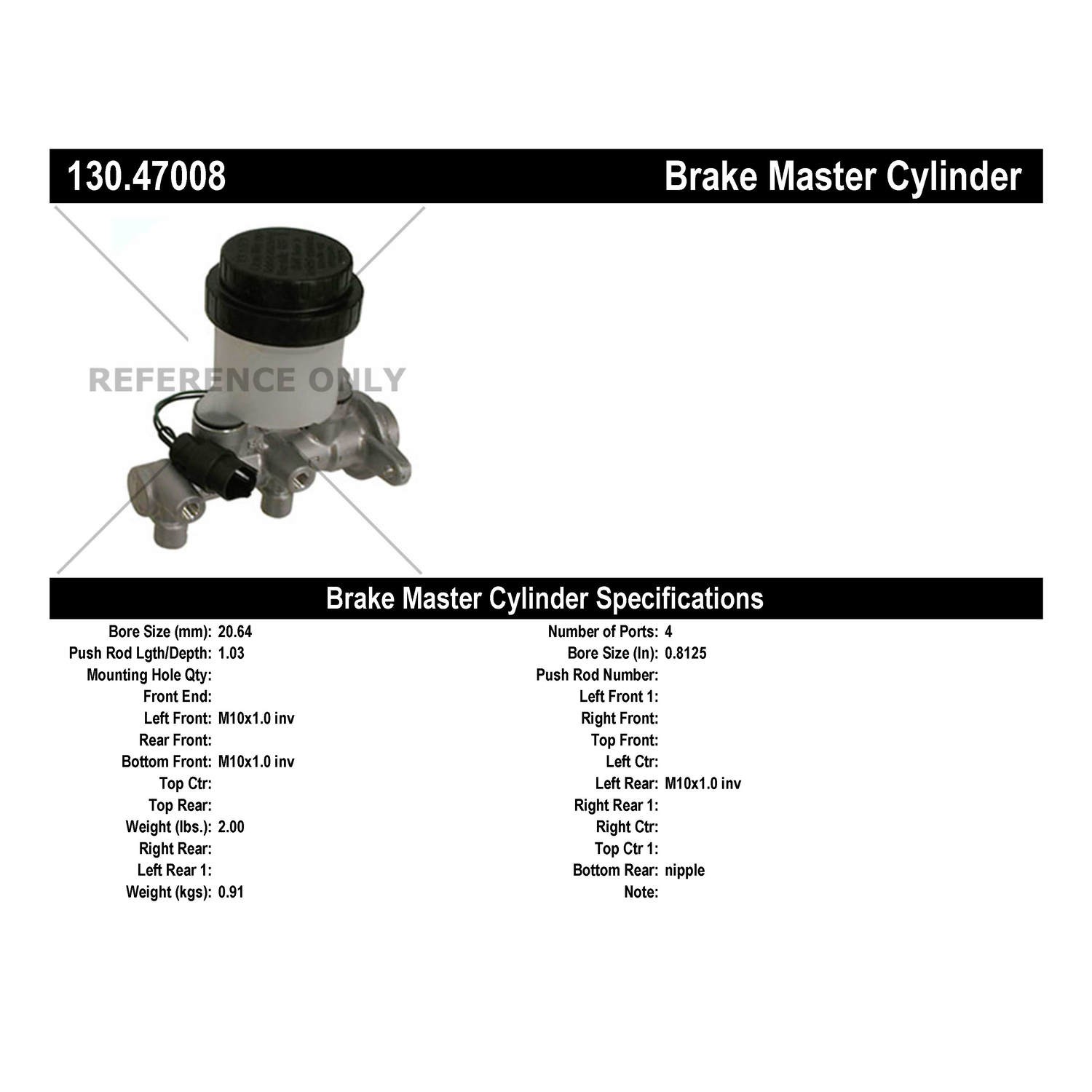 130.47008

Brake Master Cylinder

REFERENCE ONLY

Brake Master Cylinder Specifications

Bore Size (mm): 20.64
Push Rod Lgth/Depth: 1.03
Mounting Hole Qty:
Front End:
Left Front: M10x1.0 inv
Rear Front:
Bottom Front: M10x1.0 inv
Top Ctr:
Top Rear:
Weight (lbs.): 2.00
Right Rear:
Left Rear 1:
Weight (kgs): 0.91

Number of Ports: 4
Bore Size (In): 0.8125
Push Rod Number:
Left Front 1:
Right Front:
Top Front:
Left Ctr:
Left Rear: M10x1.0 inv
Right Rear 1:
Right Ctr:
Top Ctr 1:
Bottom Rear: nipple
Note: