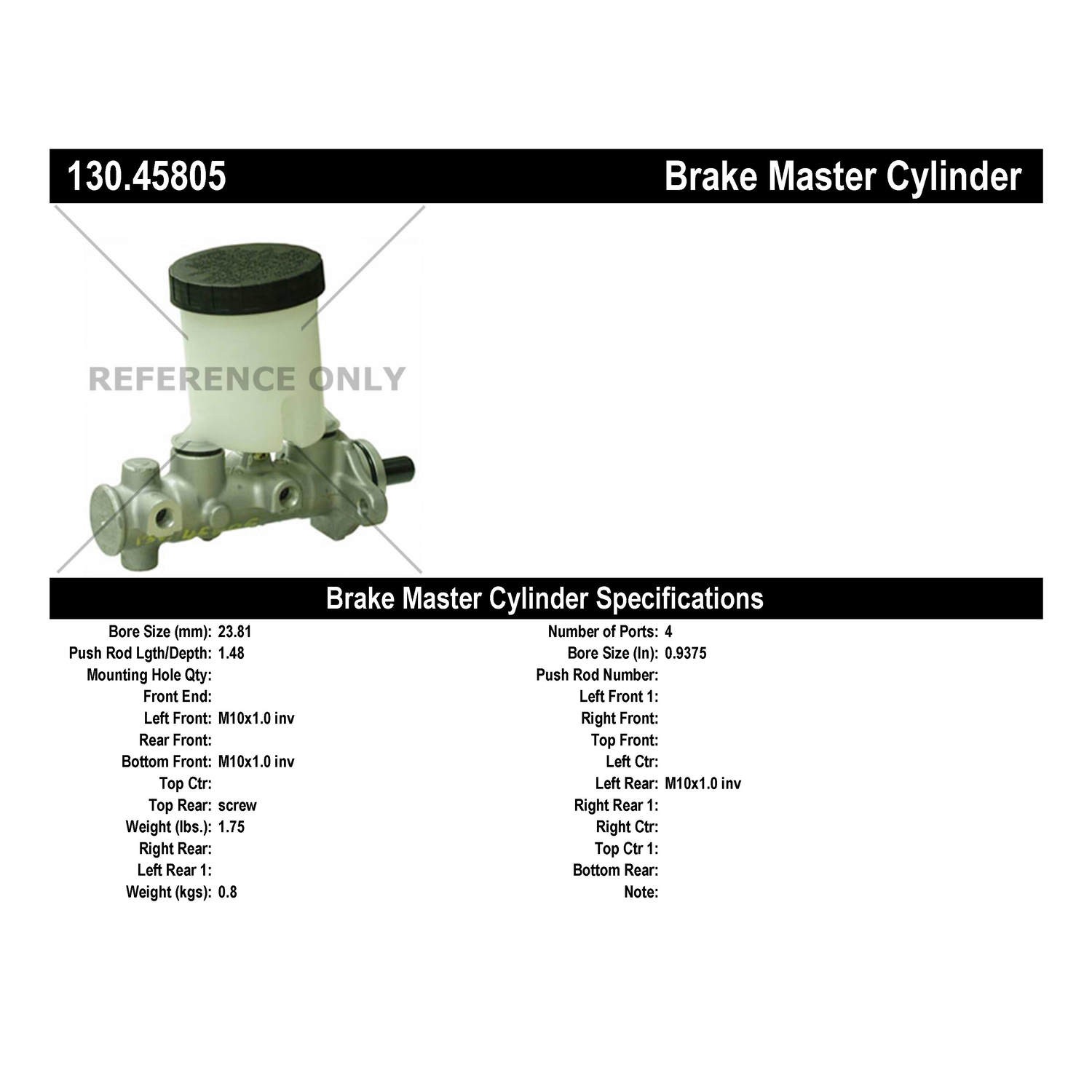 130.45805

Brake Master Cylinder

REFERENCE ONLY

Brake Master Cylinder Specifications

Bore Size (mm): 23.81
Push Rod Lgth/Depth: 1.48
Mounting Hole Qty:
Front End:
Left Front: M10x1.0 inv
Rear Front:
Bottom Front: M10x1.0 inv
Top Ctr:
Top Rear: screw
Weight (lbs.): 1.75
Right Rear:
Left Rear 1:
Weight (kgs): 0.8

Number of Ports: 4
Bore Size (In): 0.9375
Push Rod Number:
Left Front 1:
Right Front:
Top Front:
Left Ctr:
Left Rear: M10x1.0 inv
Right Rear 1:
Right Ctr:
Top Ctr 1:
Bottom Rear:
Note: