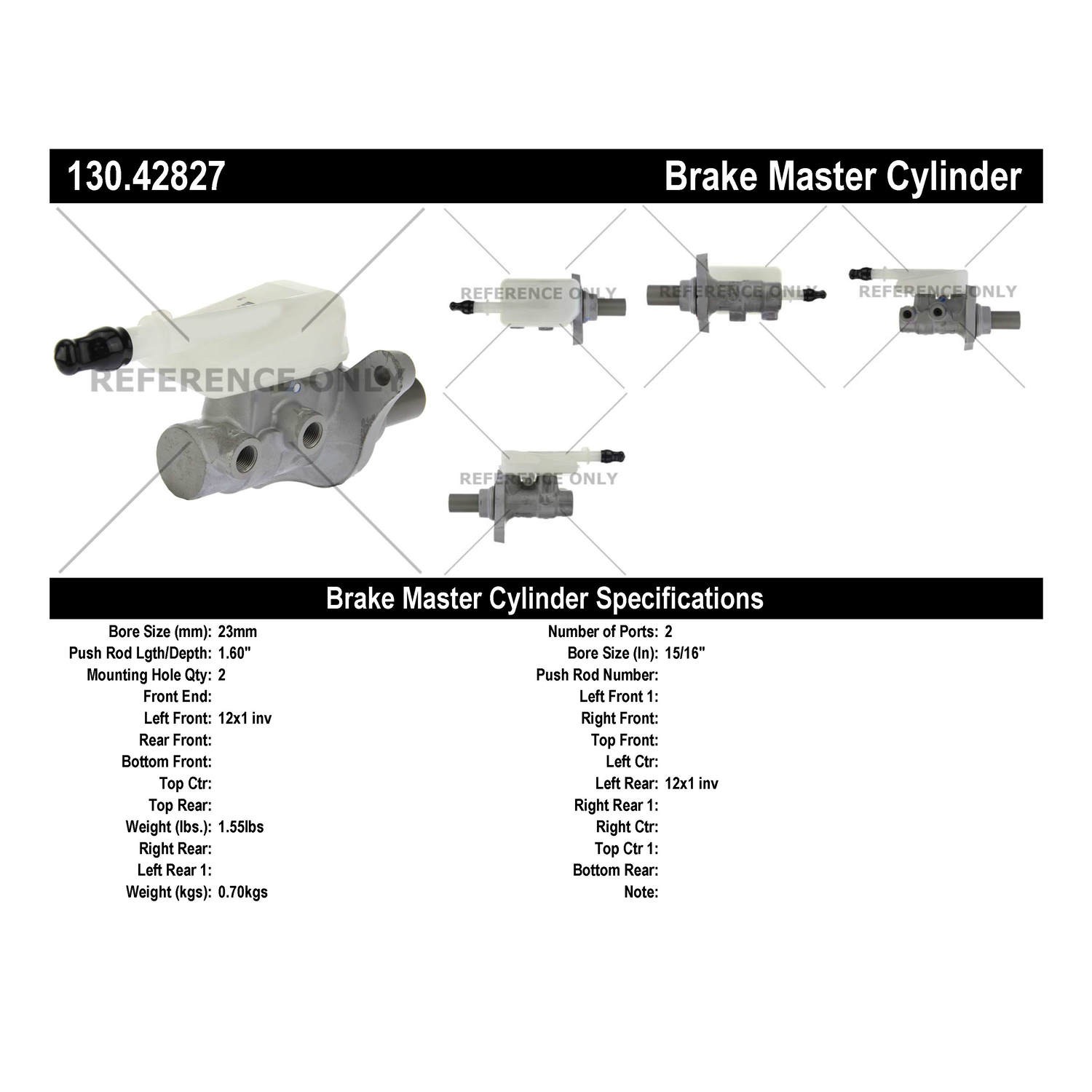 130.42827

Brake Master Cylinder

REFERENCE ONLY

REFERENCE ONLY

REFERENCE ONLY

REFERENCE ONLY

REFERENCE ONLY

Brake Master Cylinder Specifications

Bore Size (mm): 23mm
Push Rod Lgth/Depth: 1.60"
Mounting Hole Qty: 2
Front End:
Left Front: 12x1 inv
Rear Front:
Bottom Front:
Top Ctr:
Top Rear:
Weight (lbs.): 1.55lbs
Right Rear:
Left Rear 1:
Weight (kgs): 0.70kgs

Number of Ports: 2
Bore Size (In): 15/16"
Push Rod Number:
Left Front 1:
Right Front:
Top Front:
Left Ctr:
Left Rear: 12x1 inv
Right Rear 1:
Right Ctr:
Top Ctr 1:
Bottom Rear:
Note: