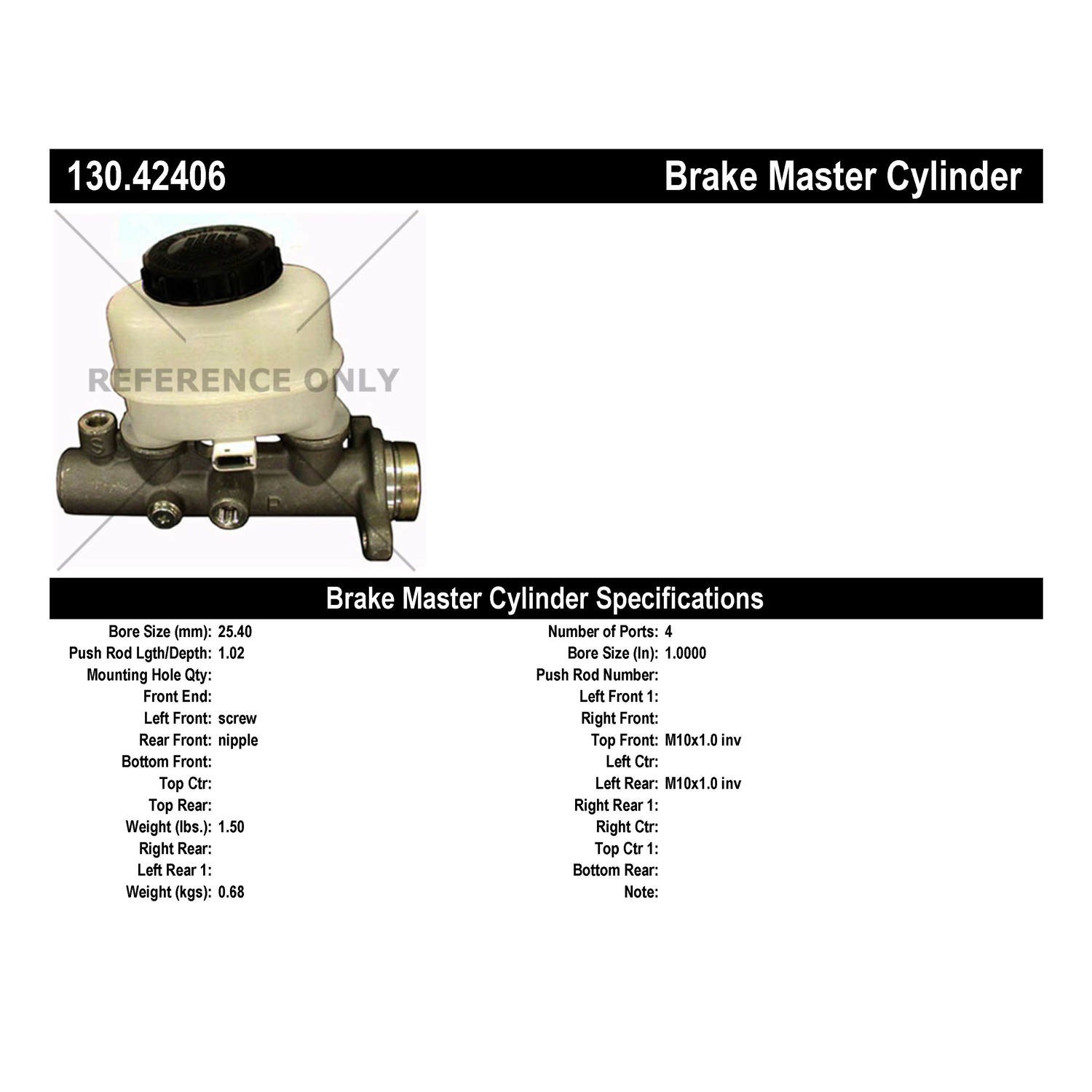 130.42406

Brake Master Cylinder

REFERENCE ONLY

Brake Master Cylinder Specifications

Bore Size (mm): 25.40
Push Rod Lgth/Depth: 1.02
Mounting Hole Qty:
Front End:
Left Front: screw
Rear Front: nipple
Bottom Front:
Top Ctr:
Top Rear:
Weight (lbs.): 1.50
Right Rear:
Left Rear 1:
Weight (kgs): 0.68

Number of Ports: 4
Bore Size (In): 1.0000
Push Rod Number:
Left Front 1:
Right Front:
Top Front: M10x1.0 inv
Left Ctr:
Left Rear: M10x1.0 inv
Right Rear 1:
Right Ctr:
Top Ctr 1:
Bottom Rear:
Note: