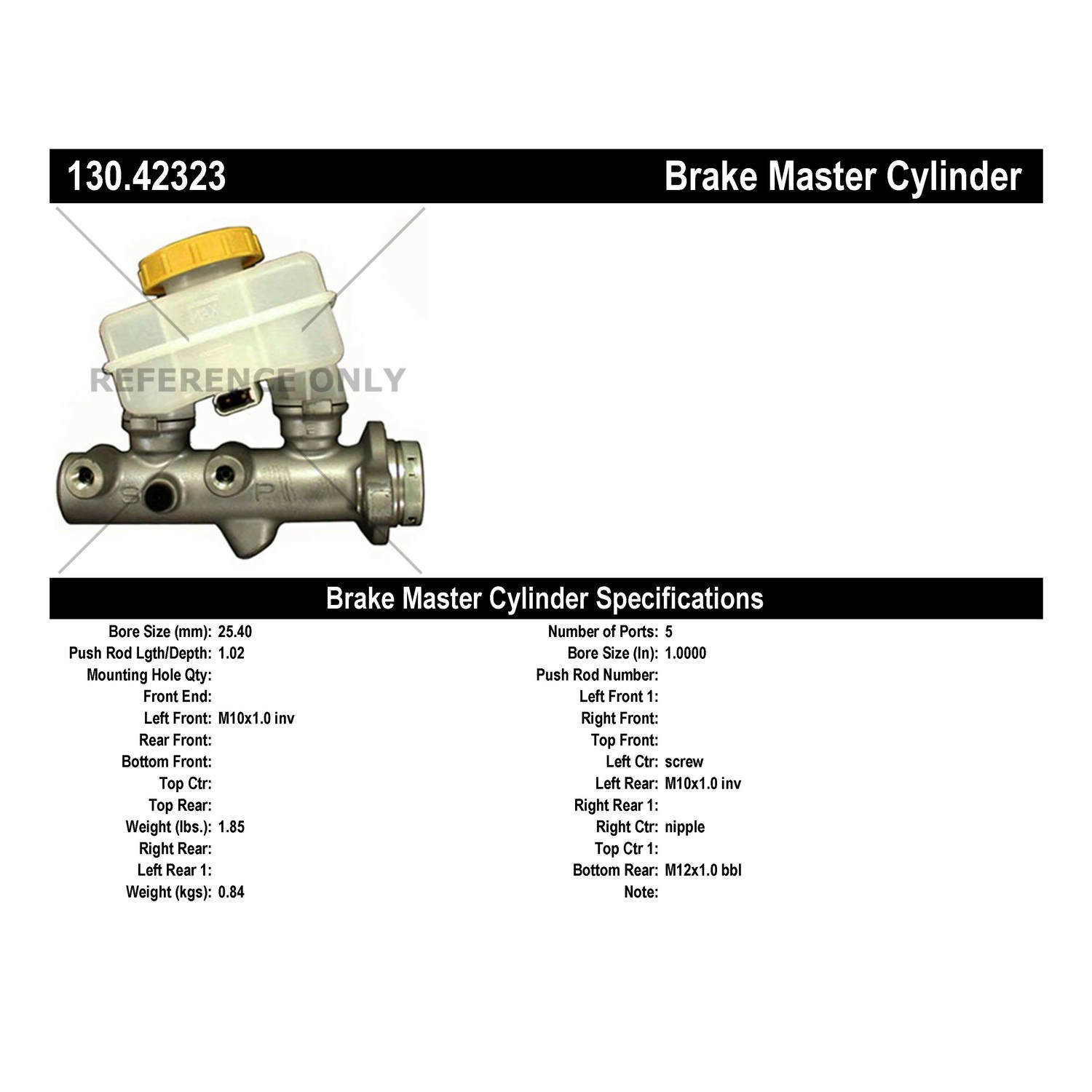 130.42323 Brake Master Cylinder

REFERENCE ONLY

MAX

S P

Brake Master Cylinder Specifications

Bore Size (mm): 25.40
Push Rod Lgth/Depth: 1.02
Mounting Hole Qty:
Front End:
Left Front: M10x1.0 inv
Rear Front:
Bottom Front:
Top Ctr:
Top Rear:
Weight (lbs.): 1.85
Right Rear:
Left Rear 1:
Weight (kgs): 0.84

Number of Ports: 5
Bore Size (In): 1.0000
Push Rod Number:
Left Front 1:
Right Front:
Top Front:
Left Ctr: screw
Left Rear: M10x1.0 inv
Right Rear 1:
Right Ctr: nipple
Top Ctr 1:
Bottom Rear: M12x1.0 bbl
Note: