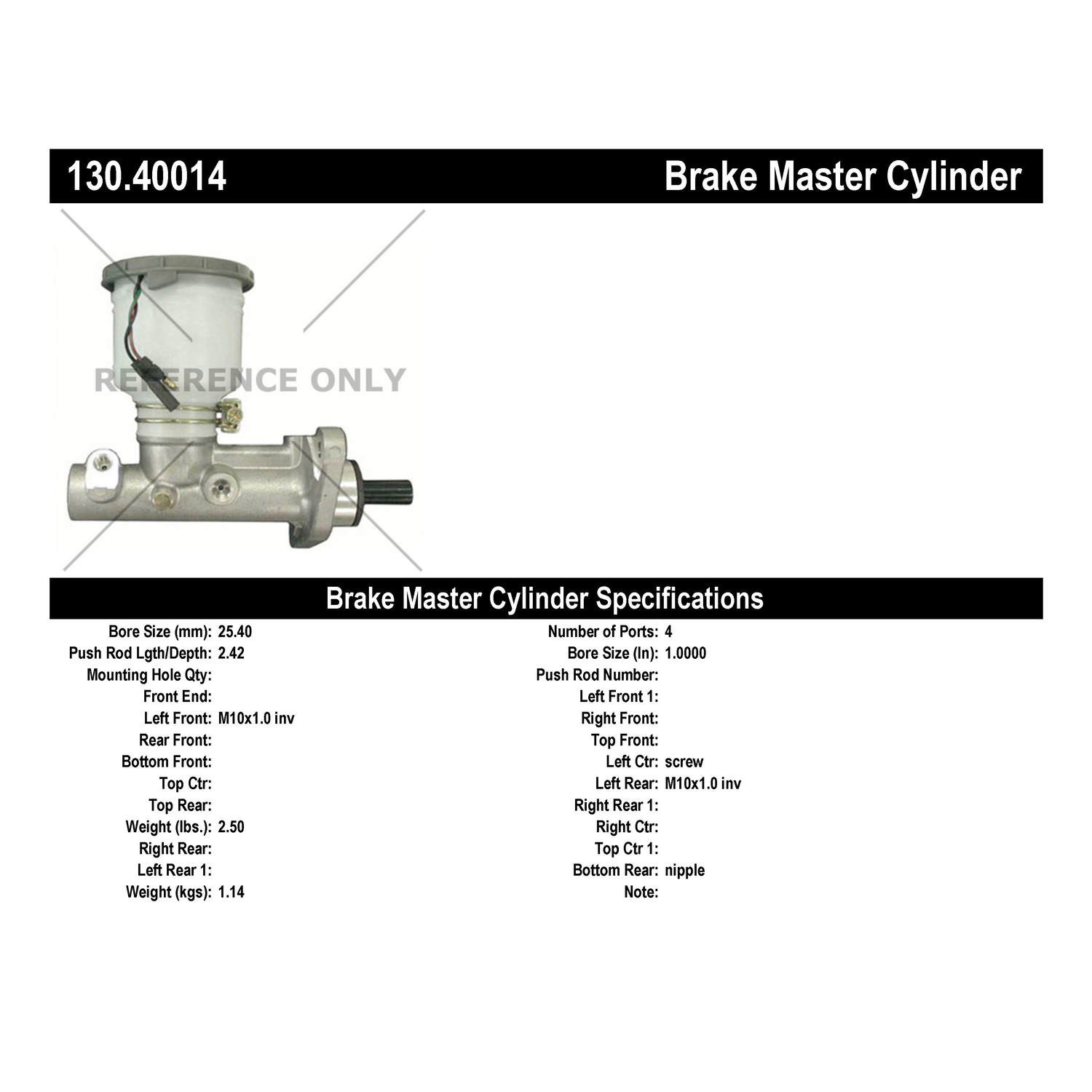 130.40014

Brake Master Cylinder

REFERENCE ONLY

Brake Master Cylinder Specifications

Bore Size (mm): 25.40
Push Rod Lgth/Depth: 2.42
Mounting Hole Qty:
Front End:
Left Front: M10x1.0 inv
Rear Front:
Bottom Front:
Top Ctr:
Top Rear:
Weight (lbs.): 2.50
Right Rear:
Left Rear 1:
Weight (kgs): 1.14

Number of Ports: 4
Bore Size (In): 1.0000
Push Rod Number:
Left Front 1:
Right Front:
Top Front:
Left Ctr: screw
Left Rear: M10x1.0 inv
Right Rear 1:
Right Ctr:
Top Ctr 1:
Bottom Rear: nipple
Note: