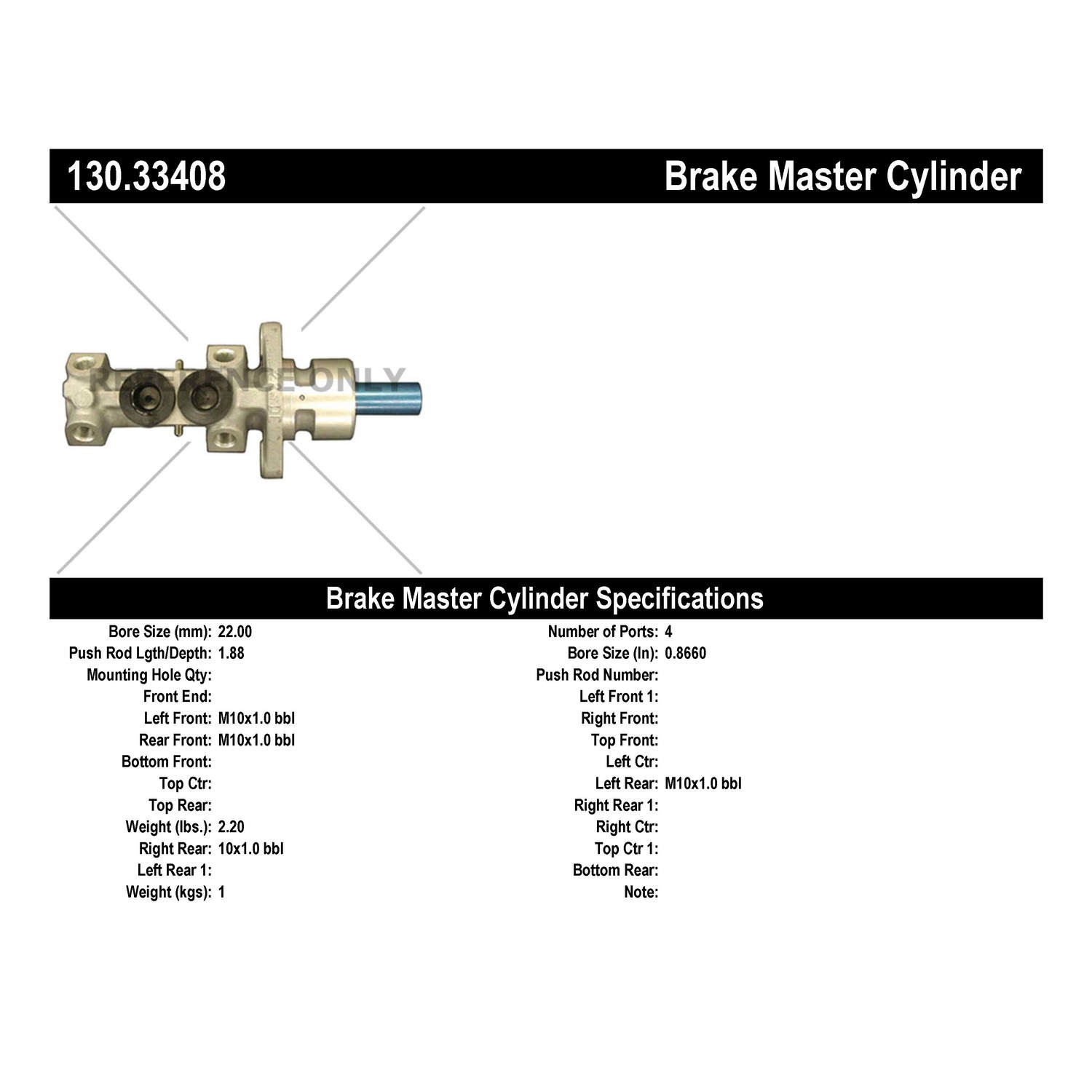 130.33408

Brake Master Cylinder

REFERENCE ONLY

Brake Master Cylinder Specifications

Bore Size (mm): 22.00
Push Rod Lgth/Depth: 1.88
Mounting Hole Qty:
Front End:
Left Front: M10x1.0 bbl
Rear Front: M10x1.0 bbl
Bottom Front:
Top Ctr:
Top Rear:
Weight (lbs.): 2.20
Right Rear: 10x1.0 bbl
Left Rear 1:
Weight (kgs): 1

Number of Ports: 4
Bore Size (In): 0.8660
Push Rod Number:
Left Front 1:
Right Front:
Top Front:
Left Ctr:
Left Rear: M10x1.0 bbl
Right Rear 1:
Right Ctr:
Top Ctr 1:
Bottom Rear:
Note: