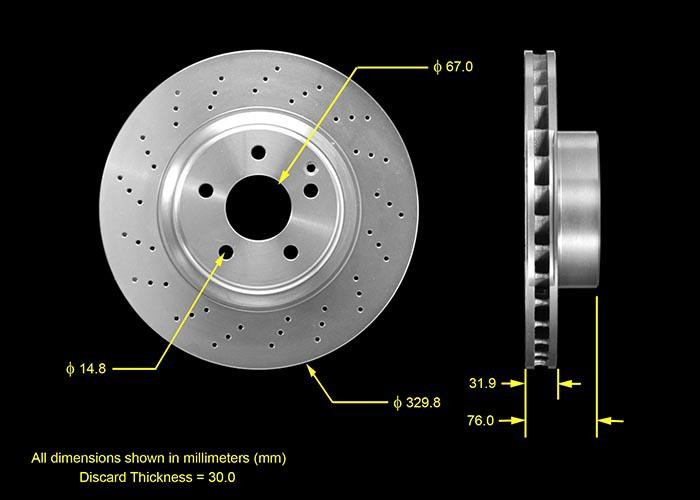 ϕ 67.0

ϕ 14.8

ϕ 329.8

31.9

76.0

All dimensions shown in millimeters (mm)
Discard Thickness = 30.0