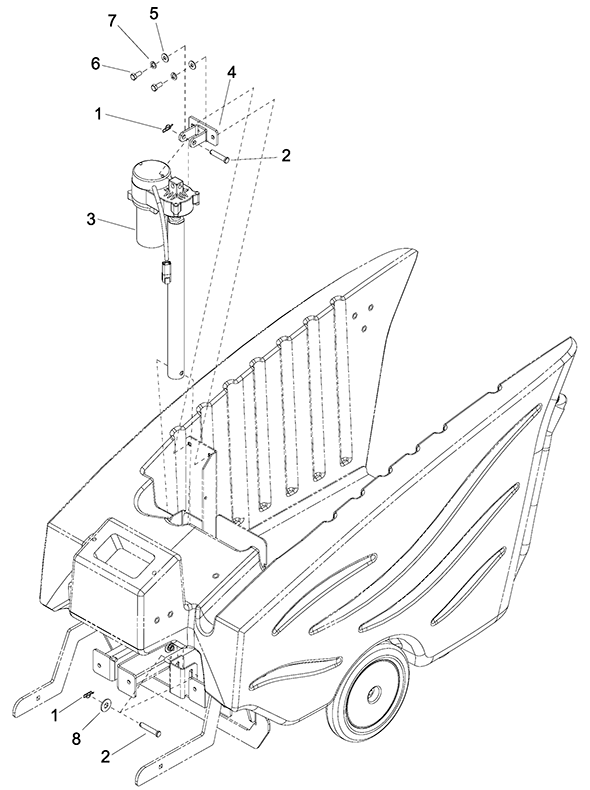 7
5
6
4
1
2
3
1
8
2