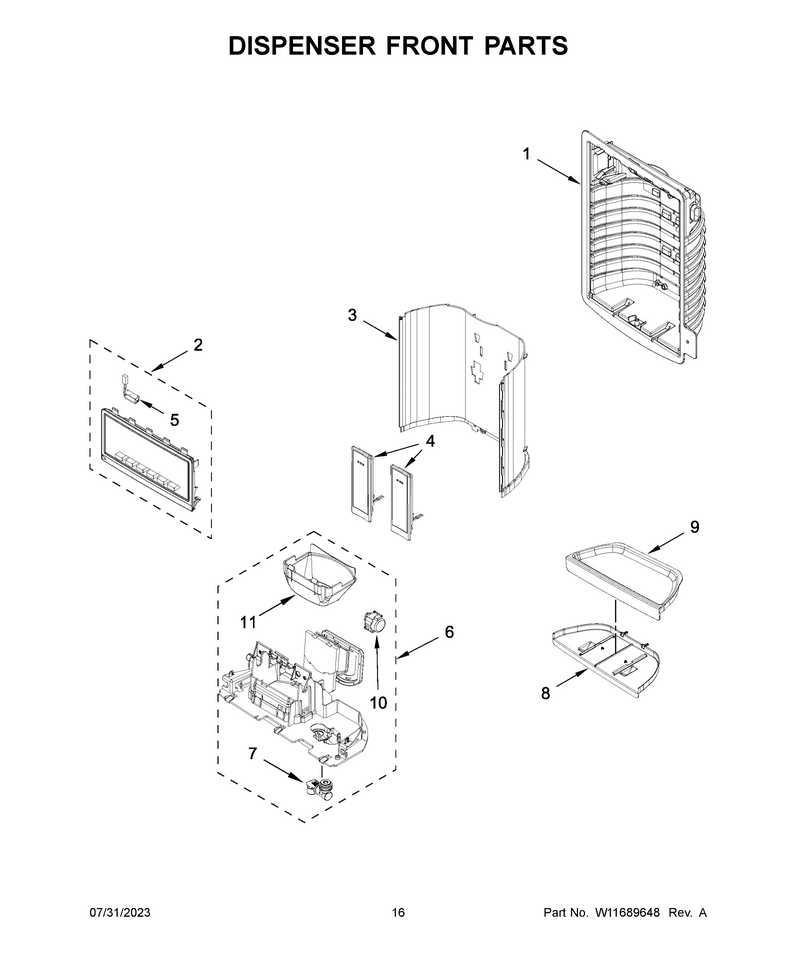 DISPENSER FRONT PARTS

1

3

2

5

4

9

11

6

10

8

7

07/31/2023

16

Part No. W11689648 Rev. A