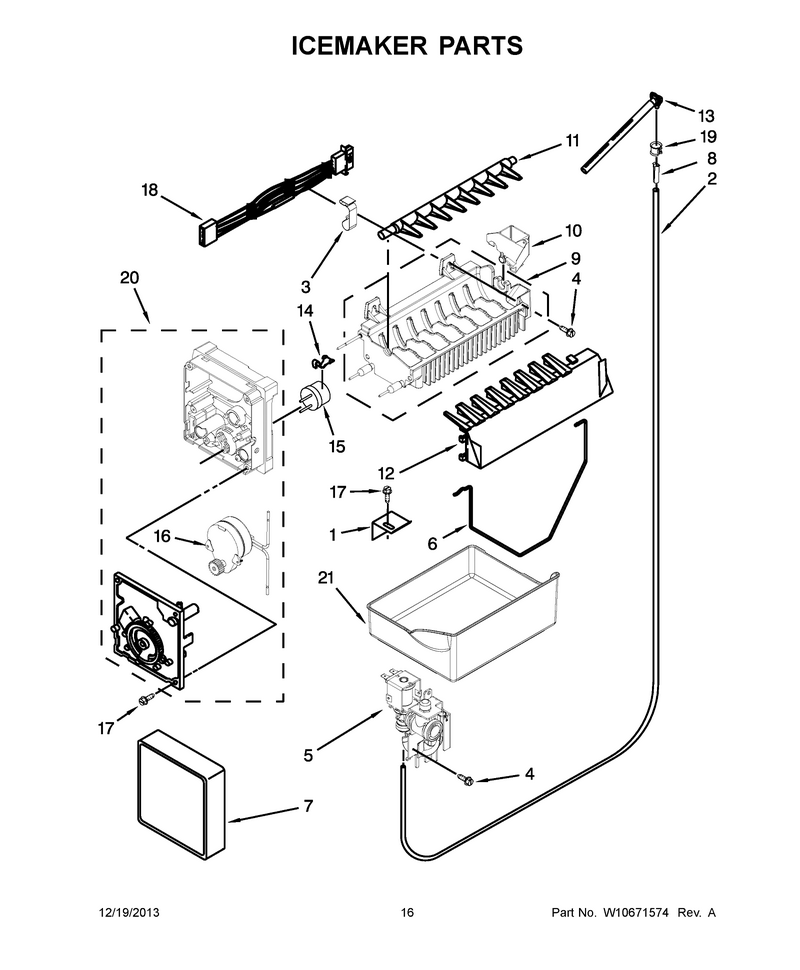 ICEMAKER PARTS

13
19
8
2
11
18
10
9
4
3
20
14
15
12
17
1
6
16
21
17
5
4
7

12/19/2013
16
Part No. W10671574 Rev. A