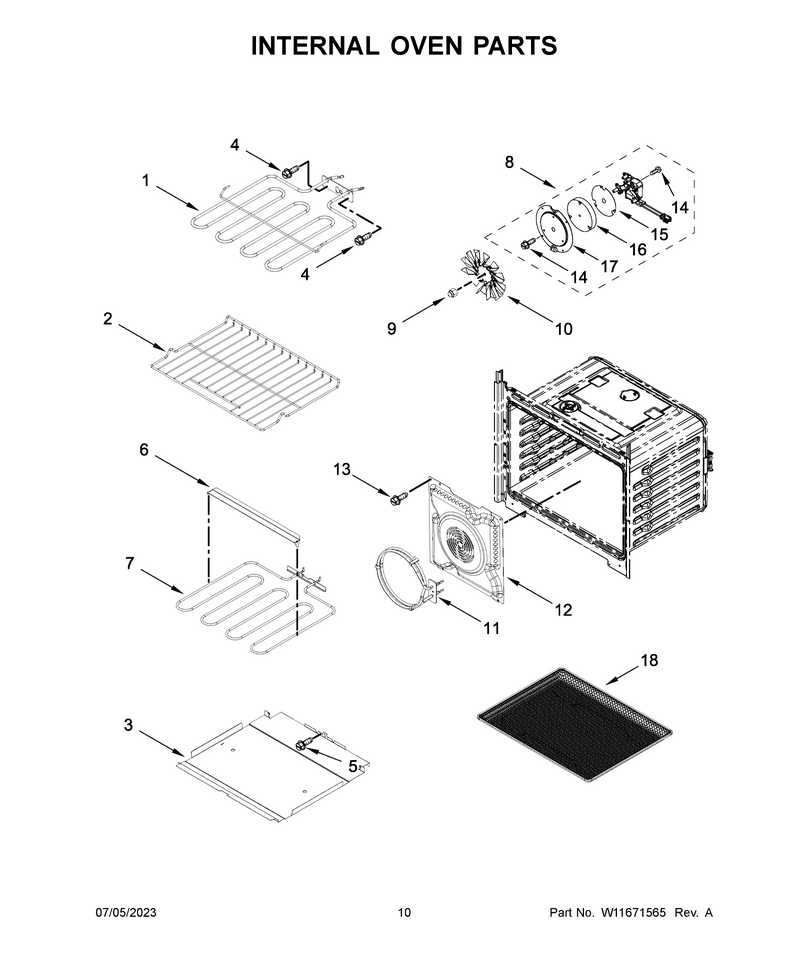 INTERNAL OVEN PARTS

4
1
4
8
14
15
16
17
14
9
10
2
6
13
7
12
11
18
3
5

07/05/2023
10
Part No. W11671565 Rev. A