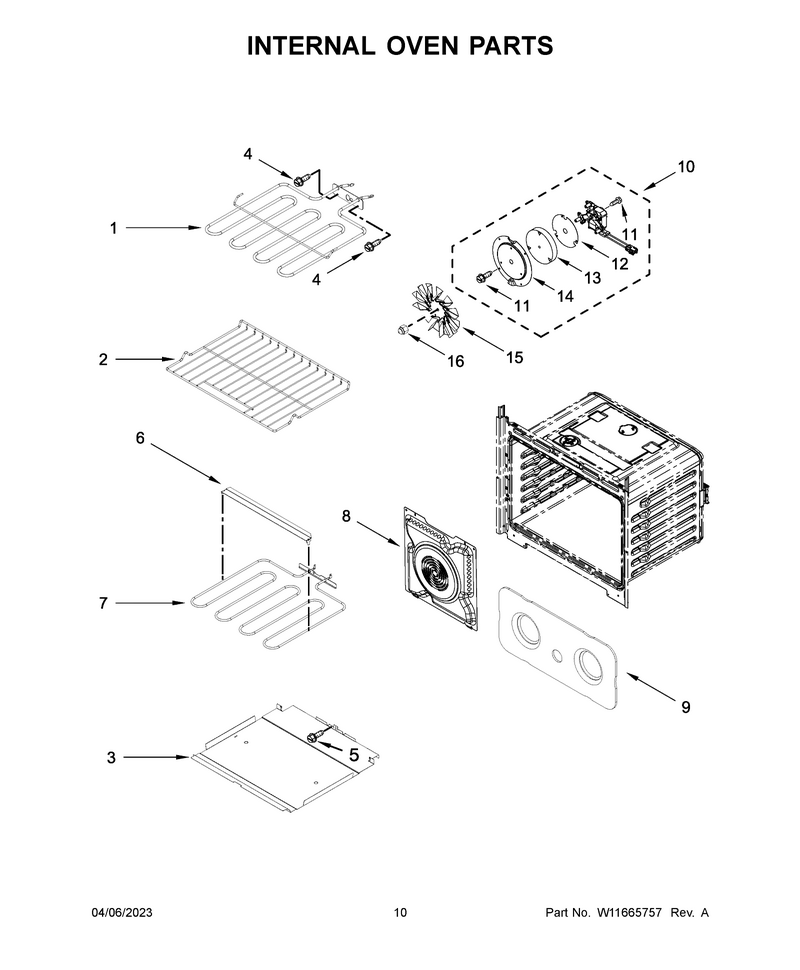 INTERNAL OVEN PARTS

4
10
1
11
12
13
4
14
11
15
16
2
6
8
7
9
3
5

04/06/2023
10
Part No. W11665757 Rev. A