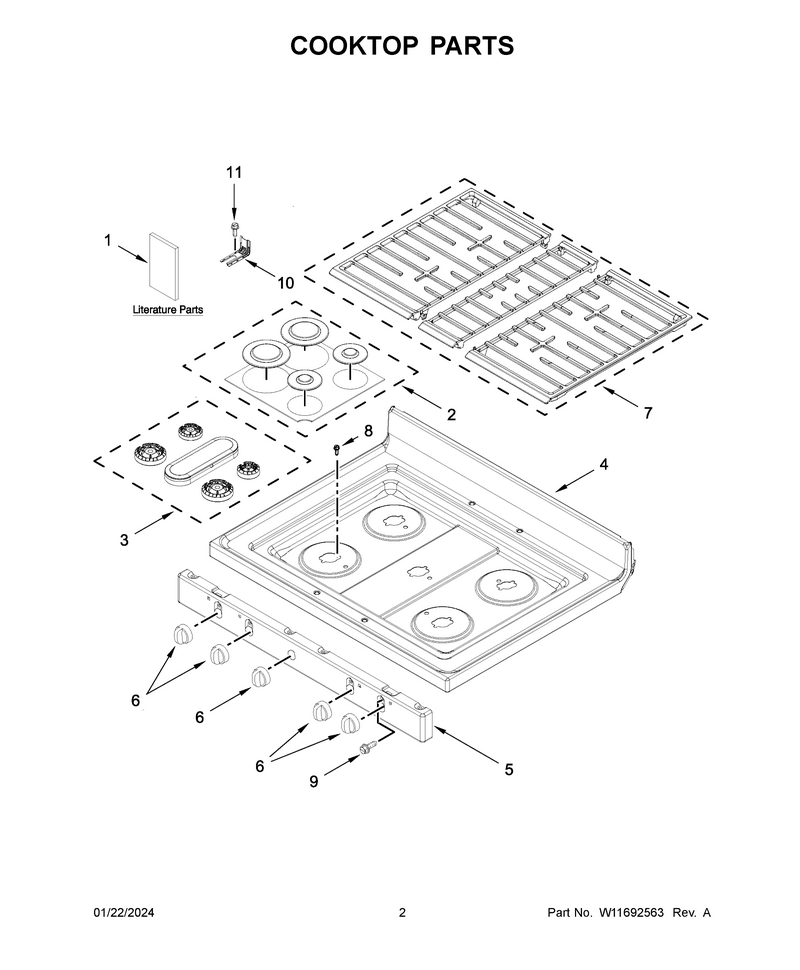 COOKTOP PARTS

11

1

10

Literature Parts

2

7

8

4

3

6

6

6

9

5

01/22/2024

2

Part No. W11692563 Rev. A