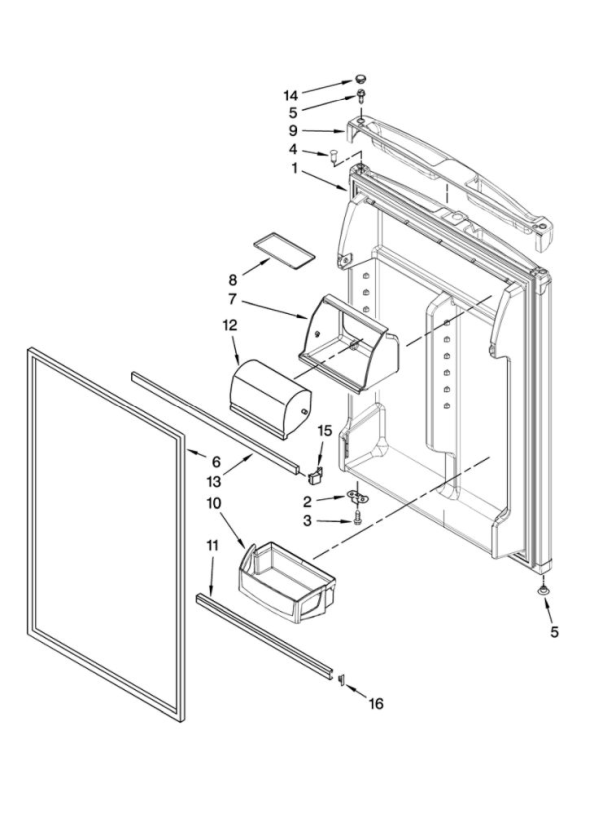 14
5
9
4
1
8
7
12
15
6
13
2
3
10
11
5
16