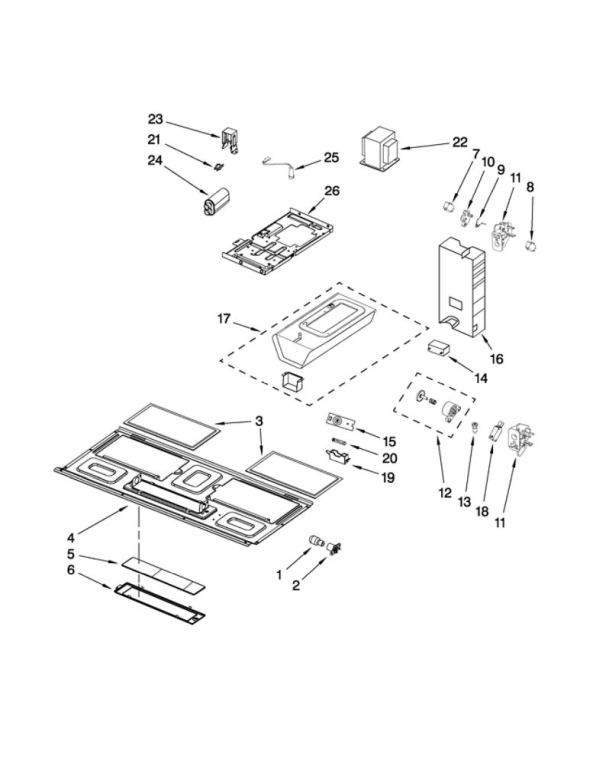 23
21
24
25
22
7
10
9
11
8
26
17
16
14
3
15
20
19
12
13
18
11
4
5
6
1
2