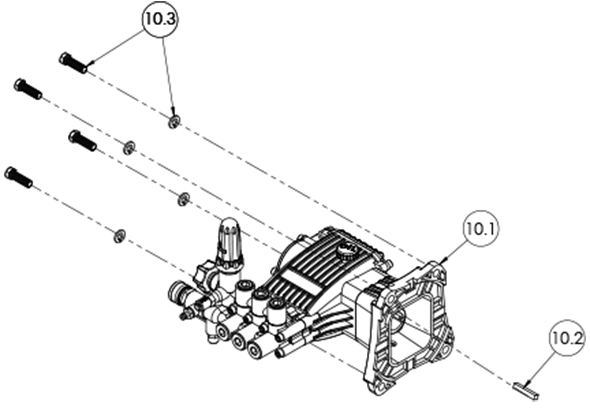 10.3

10.1

10.2