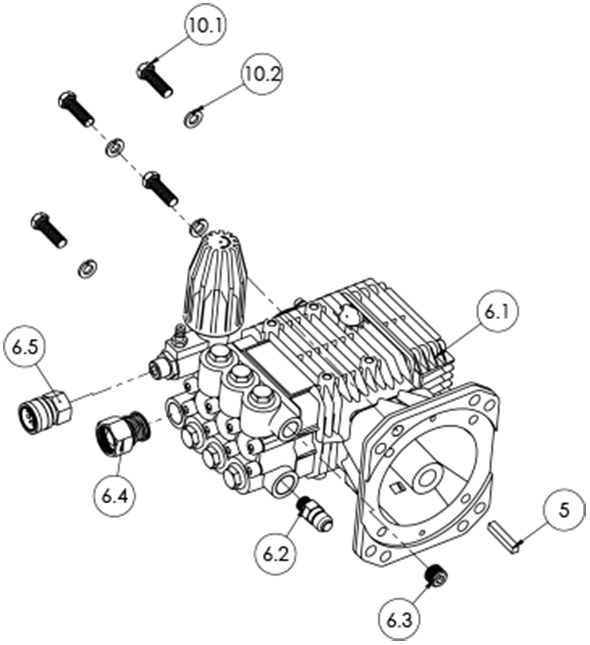 10.1
10.2
6.1
6.5
6.4
6.2
5
6.3