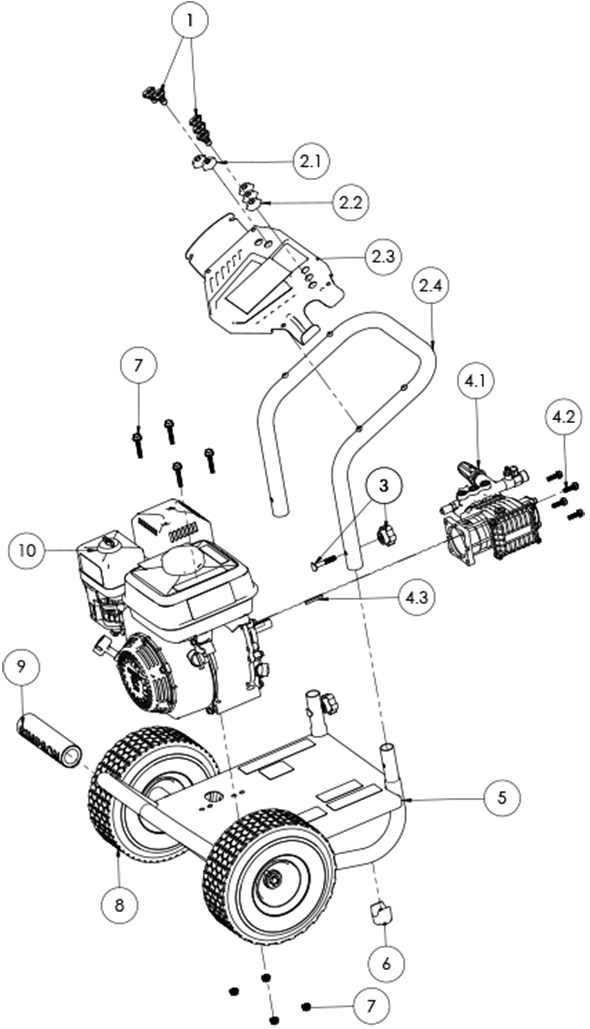 1
2.1
2.2
2.3
2.4
7
4.1
4.2
3
10
4.3
9
5
8
6
7