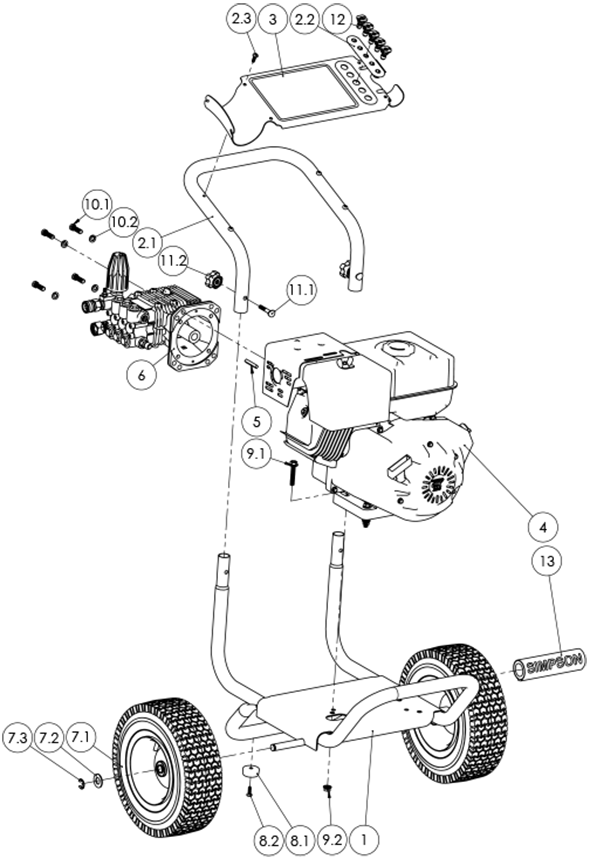 2.3
3
2.2
12
10.1
10.2
2.1
11.2
11.1
6
5
9.1
4
13
SIMPSON
7.3
7.2
7.1
8.2
8.1
9.2
1