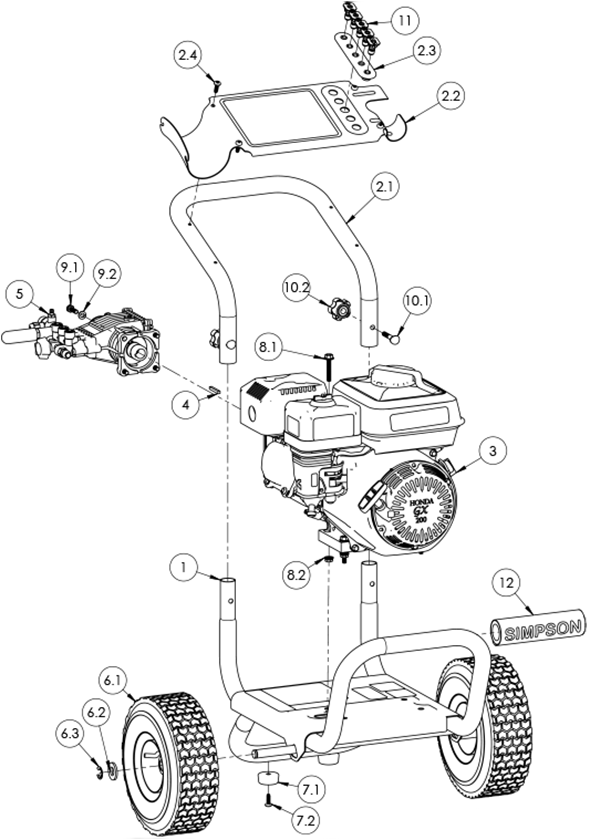 11
2.4
2.3
2.2
2.1
9.1
9.2
5
10.2
10.1
8.1
4
3
HONDA
GX
200
1
8.2
12
SIMPSON
6.1
6.2
6.3
7.1
7.2