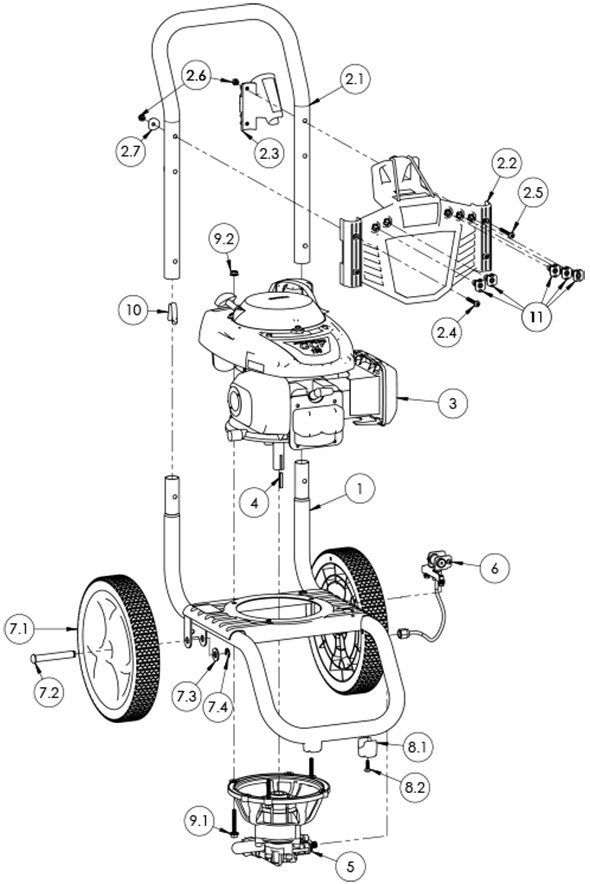 2.6
2.1
2.7
2.3
2.2
2.5
9.2
10
2.4
11
3
4
1
6
7.1
7.2
7.3
7.4
8.1
8.2
9.1
5