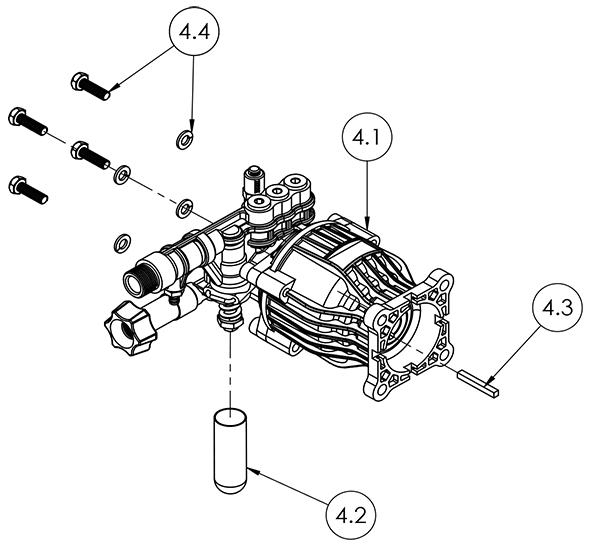 4.4

4.1

4.3

4.2