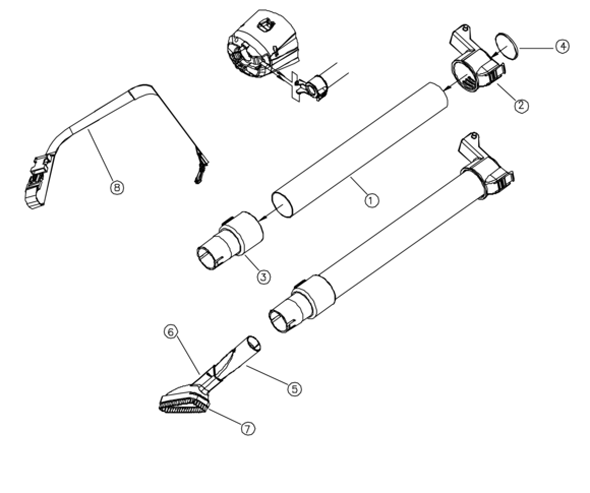 4
2
8
1
3
6
5
7