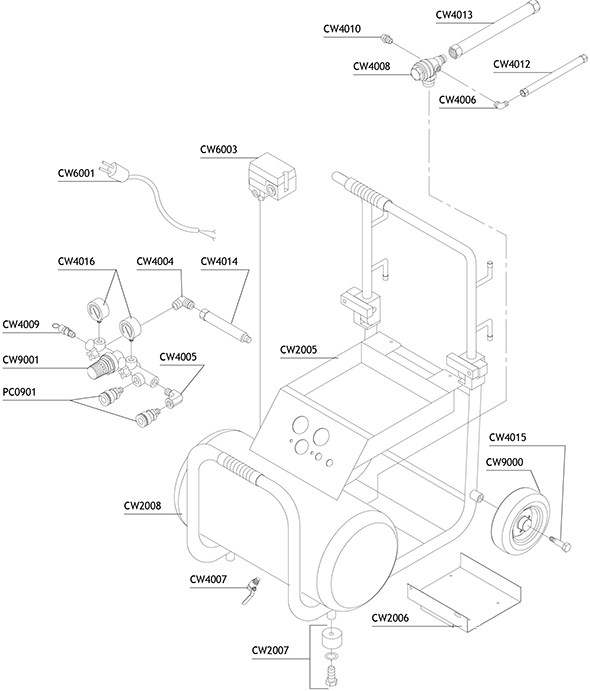 CW4013
CW4010
CW4008
CW4012
CW4006
CW6003
CW6001
CW4016
CW4004
CW4014
CW4009
CW9001
CW4005
PC0901
CW2005
CW4015
CW9000
CW2008
CW4007
CW2006
CW2007