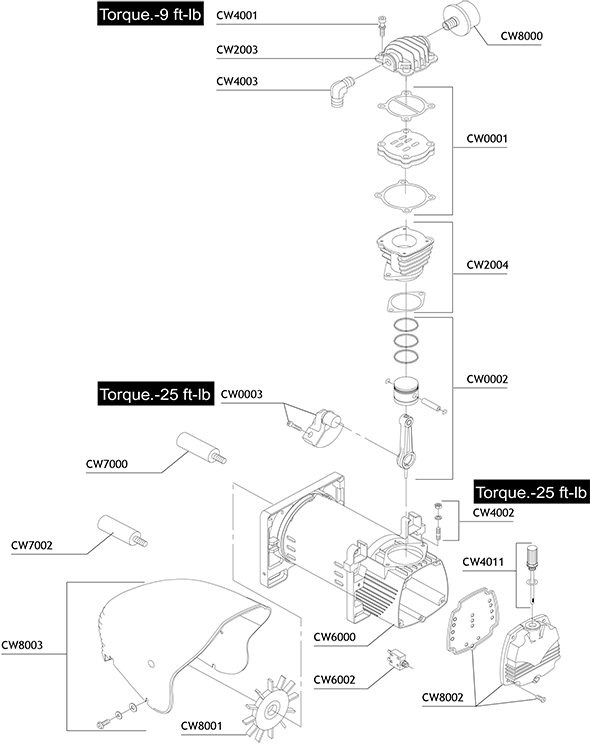 Torque.-9 ft-lb

CW4001

CW8000

CW2003

CW4003

CW0001

CW2004

CW0002

Torque.-25 ft-lb

CW0003

CW7000

Torque.-25 ft-lb

CW4002

CW7002

CW4011

CW8003

CW6000

CW6002

CW8002

CW8001