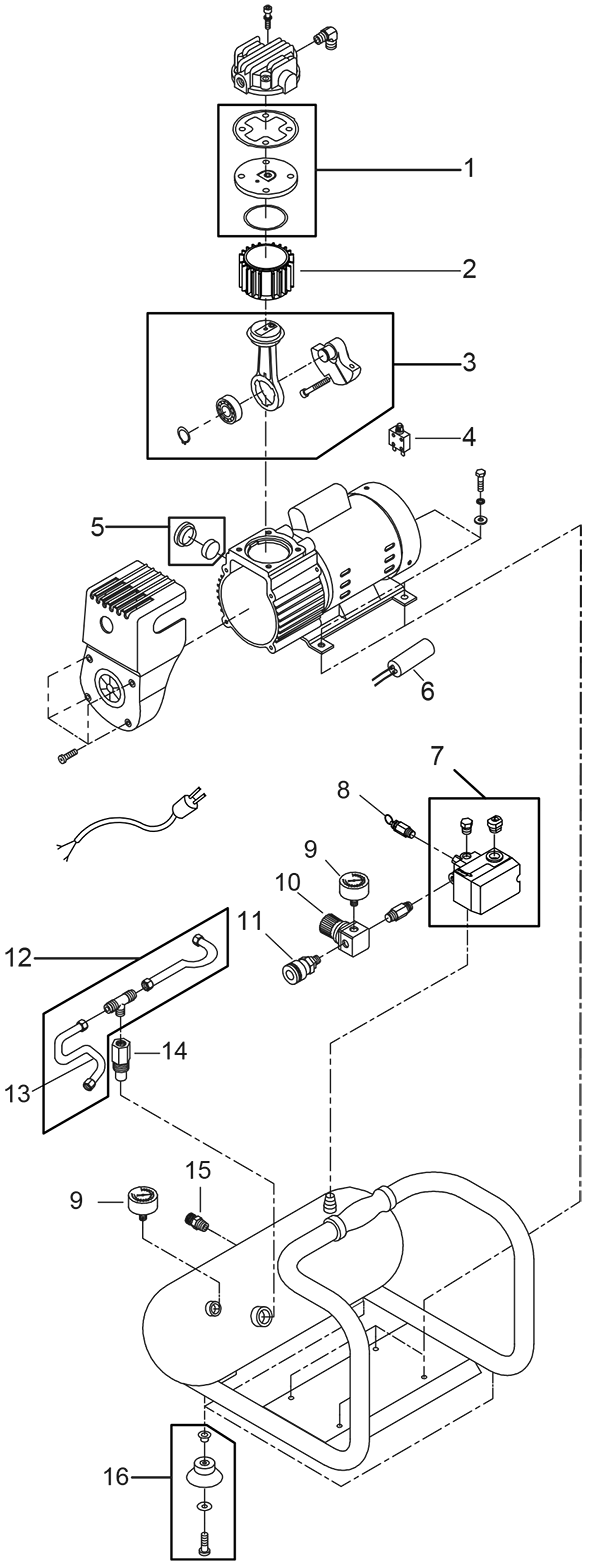 1
2
3
4
5
6
7
8
9
10
11
12
13
14
9
15
16