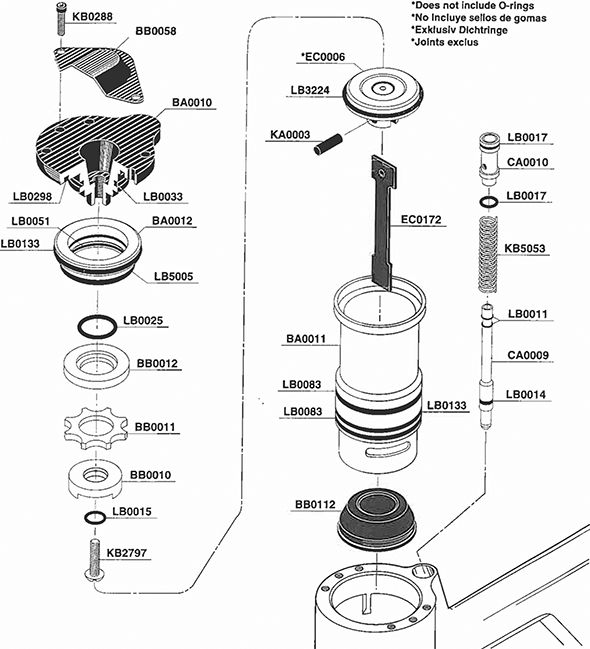 *Does not include O-rings
*No Incluye sellos de gomas
*Exklusiv Dichtringe
*Joints exclus

KB0288
BB0058
BA0010
LB0298
LB0033
LB0051
BA0012
LB0133
LB5005
LB0025
BB0012
BB0011
BB0010
LB0015
KB2797

*EC0006
LB3224
KA0003
EC0172
BA0011
LB0083
LB0083
LB0133
BB0112

LB0017
CA0010
LB0017
KB5053
LB0011
CA0009
LB0014