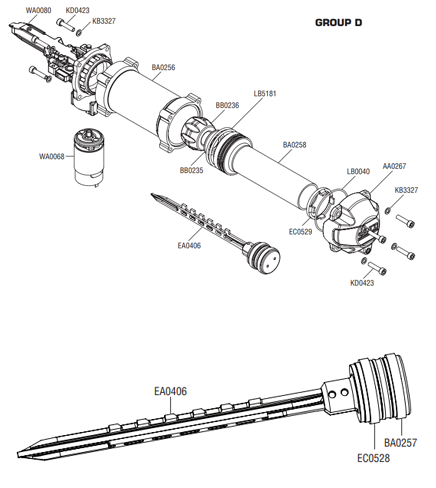 GROUP D

WA0080
KD0423
KB3327
BA0256
LB5181
BB0236
WA0068
BB0235
BA0258
LB0040
AA0267
KB3327
EC0529
EA0406
KD0423

EA0406
BA0257
EC0528