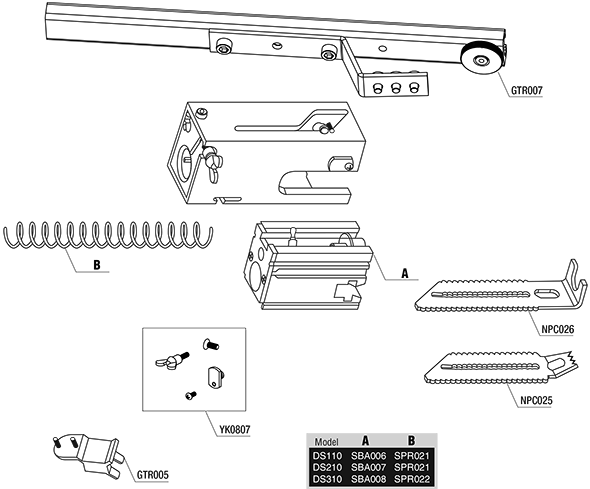 GTR007

B

A

NPC026

NPC025

YK0807

GTR005

| Model | A | B |
|---|---|---|
| DS110 | SBA006 | SPR021 |
| DS210 | SBA007 | SPR021 |
| DS310 | SBA008 | SPR022 |