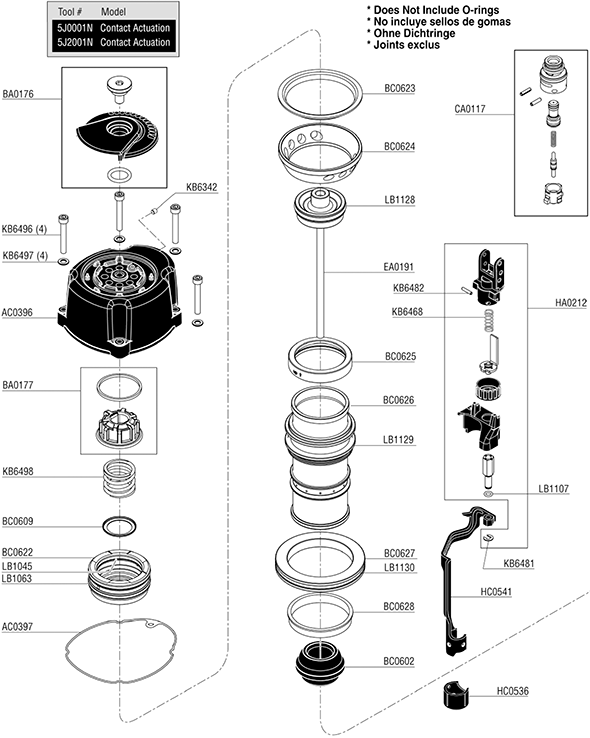 | Tool # | Model |
|---|---|
| 5J0001N | Contact Actuation |
| 5J2001N | Contact Actuation |

* Does Not Include O-rings
* No incluye sellos de gomas
* Ohne Dichtringe
* Joints exclus

BA0176
KB6342
KB6496 (4)
KB6497 (4)
AC0396
BA0177
KB6498
BC0609
BC0622
LB1045
LB1063
AC0397
BC0623
BC0624
LB1128
EA0191
BC0625
BC0626
LB1129
BC0627
LB1130
BC0628
BC0602
CA0117
KB6482
KB6468
HA0212
LB1107
KB6481
HC0541
HC0536