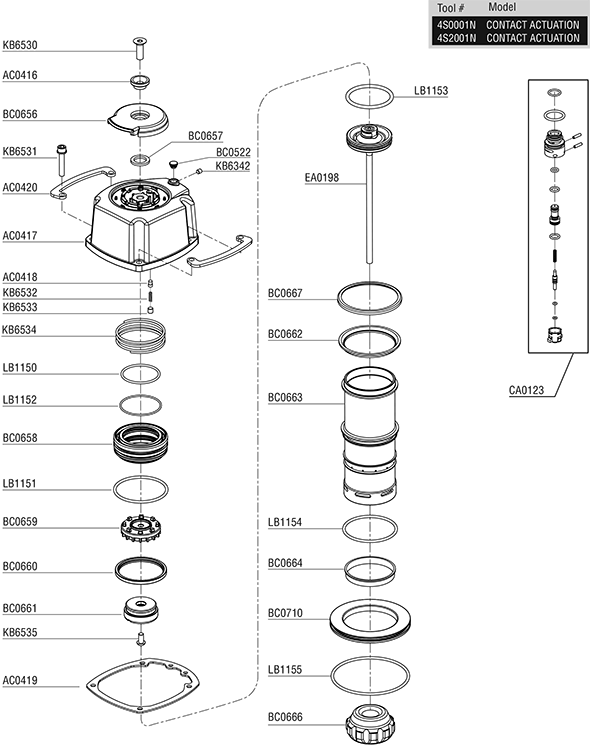 | Tool # | Model |
|---|---|
| 4S0001N | CONTACT ACTUATION |
| 4S2001N | CONTACT ACTUATION |

KB6530
AC0416
BC0656
BC0657
KB6531
BC0522
KB6342
AC0420
AC0417
AC0418
KB6532
KB6533
KB6534
LB1150
LB1152
BC0658
LB1151
BC0659
BC0660
BC0661
KB6535
AC0419

LB1153
EA0198
BC0667
BC0662
BC0663
LB1154
BC0664
BC0710
LB1155
BC0666

CA0123