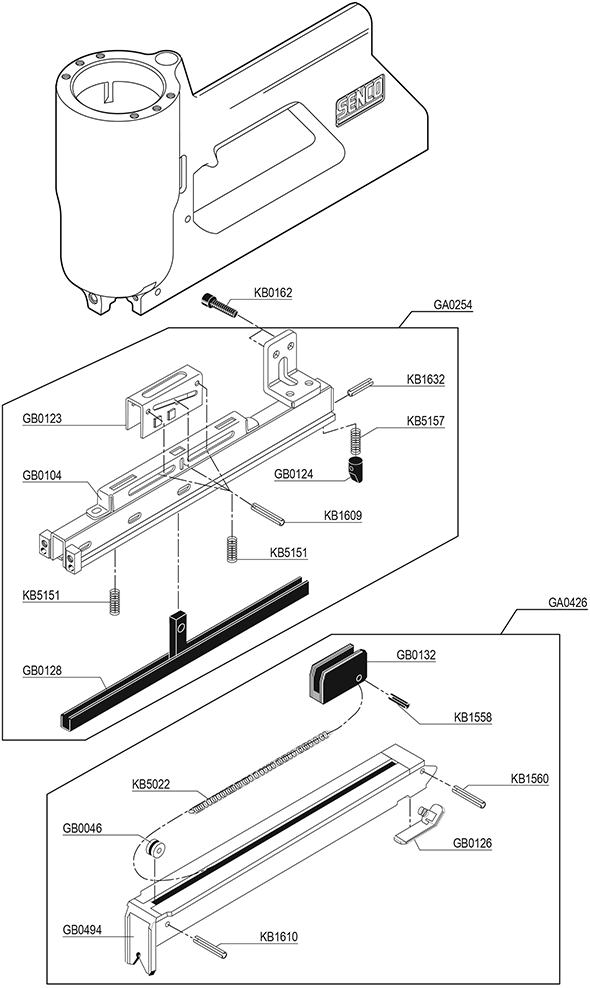 SENCO

KB0162

GA0254

KB1632

GB0123

KB5157

GB0104

GB0124

KB1609

KB5151

KB5151

GB0128

GA0426

GB0132

KB1558

KB5022

KB1560

GB0046

GB0126

GB0494

KB1610