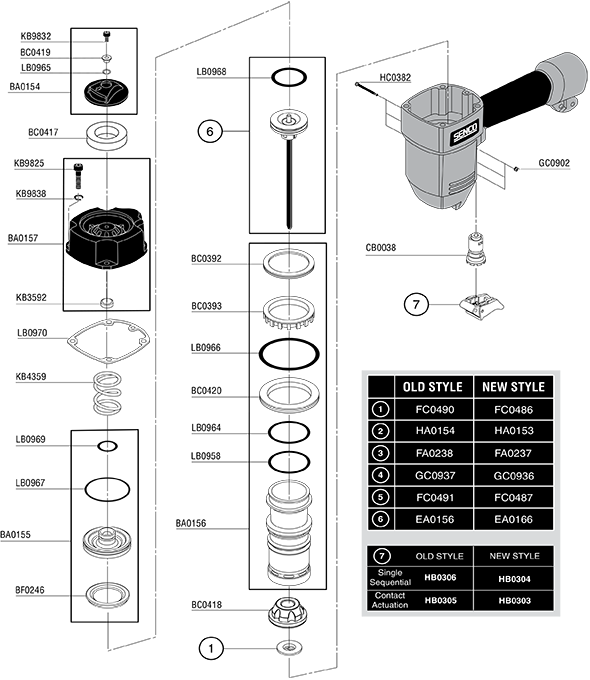 KB9832
BC0419
LB0965
BA0154
BC0417
KB9825
KB9838
BA0157
KB3592
LB0970
KB4359
LB0969
LB0967
BA0155
BF0246

LB0968
6
BC0392
BC0393
LB0966
BC0420
LB0964
LB0958
BA0156
BC0418
1

HC0382
SENCO
GC0902
CB0038
7

| | OLD STYLE | NEW STYLE |
|---|---|---|
| 1 | FC0490 | FC0486 |
| 2 | HA0154 | HA0153 |
| 3 | FA0238 | FA0237 |
| 4 | GC0937 | GC0936 |
| 5 | FC0491 | FC0487 |
| 6 | EA0156 | EA0166 |

| 7 | OLD STYLE | NEW STYLE |
|---|---|---|
| Single Sequential | HB0306 | HB0304 |
| Contact Actuation | HB0305 | HB0303 |