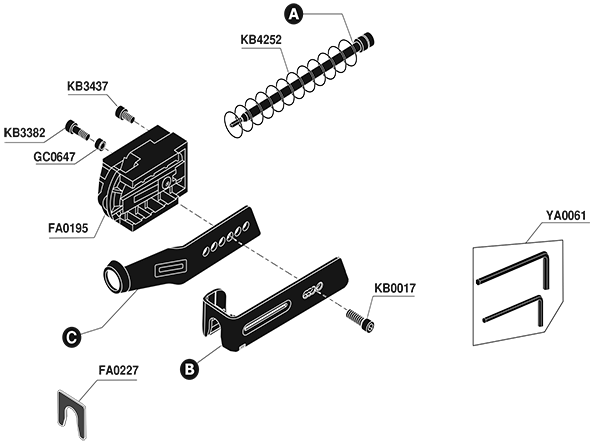 A
KB4252
KB3437
KB3382
GC0647
FA0195
YA0061
KB0017
C
B
FA0227