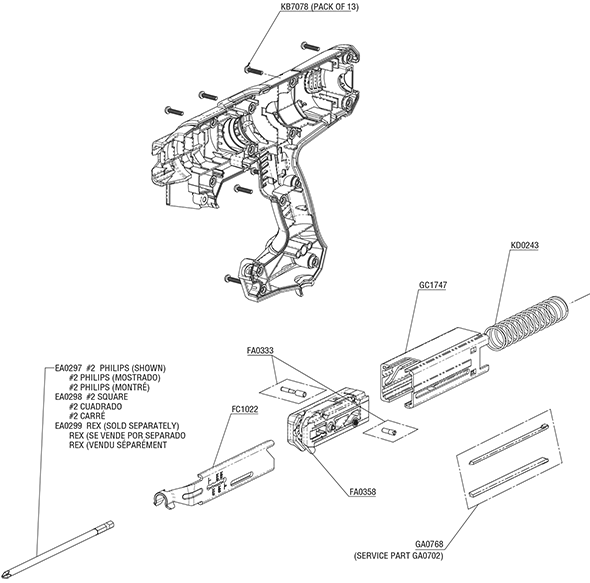 KB7078 (PACK OF 13)

KD0243

GC1747

FA0333

EA0297 #2 PHILIPS (SHOWN)
#2 PHILIPS (MOSTRADO)
#2 PHILIPS (MONTRÉ)
EA0298 #2 SQUARE
#2 CUADRADO
#2 CARRÉ
EA0299 REX (SOLD SEPARATELY)
REX (SE VENDE POR SEPARADO
REX (VENDU SÉPARÉMENT

FC1022

FA0358

GA0768
(SERVICE PART GA0702)