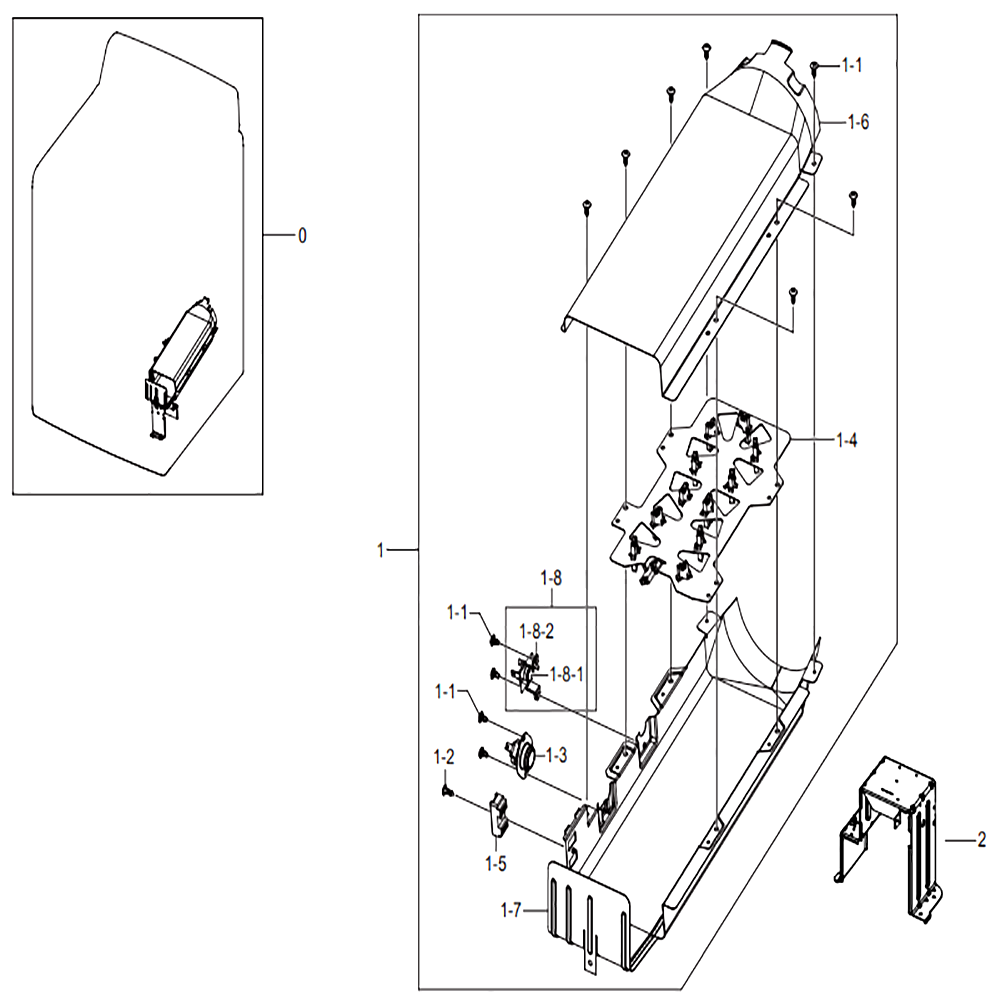 0
1-1
1-6
1-4
1
1-8
1-1
1-8-2
1-8-1
1-1
1-3
1-2
1-5
1-7
2