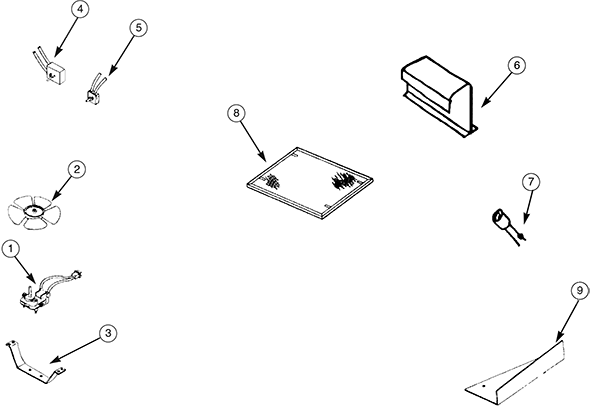 4
5
6
8
2
7
1
9
3