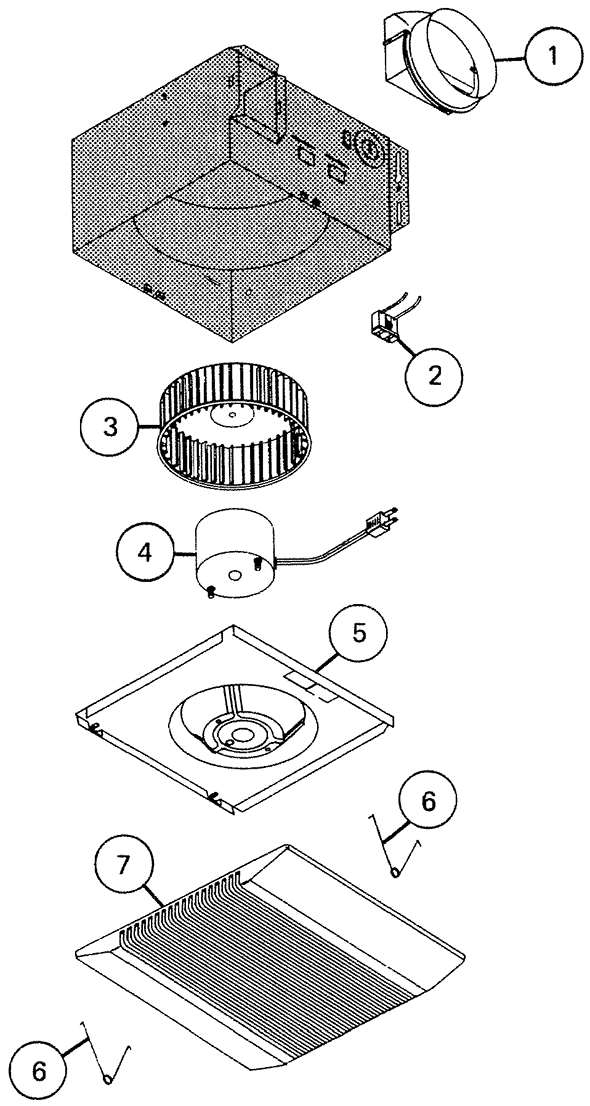 1
2
3
4
5
6
7
6