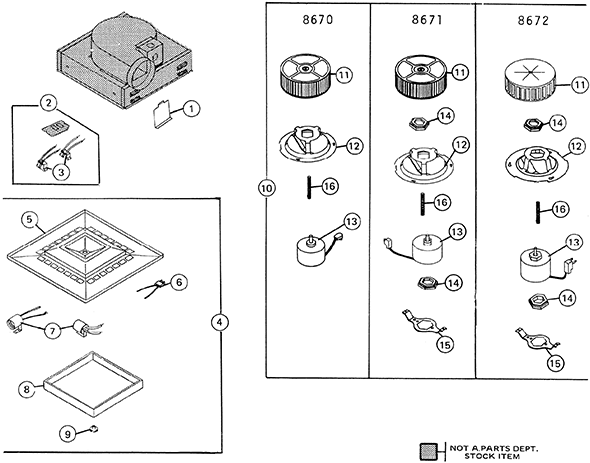 1
2
3
5
6
7
8
9
4

10

8670
11
12
16
13

8671
11
14
12
16
13
14
15

8672
11
14
12
16
13
14
15

NOT A.PARTS DEPT. STOCK ITEM