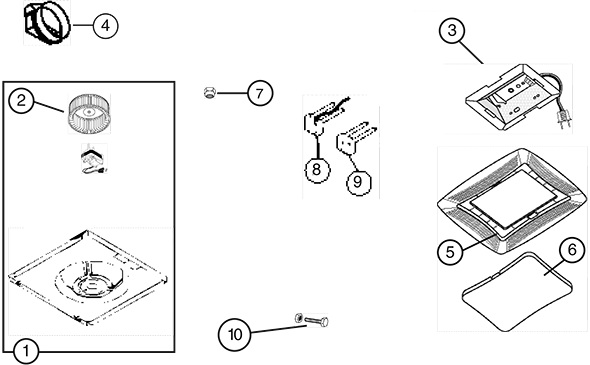 4
3
2
7
8
9
5
6
10
1