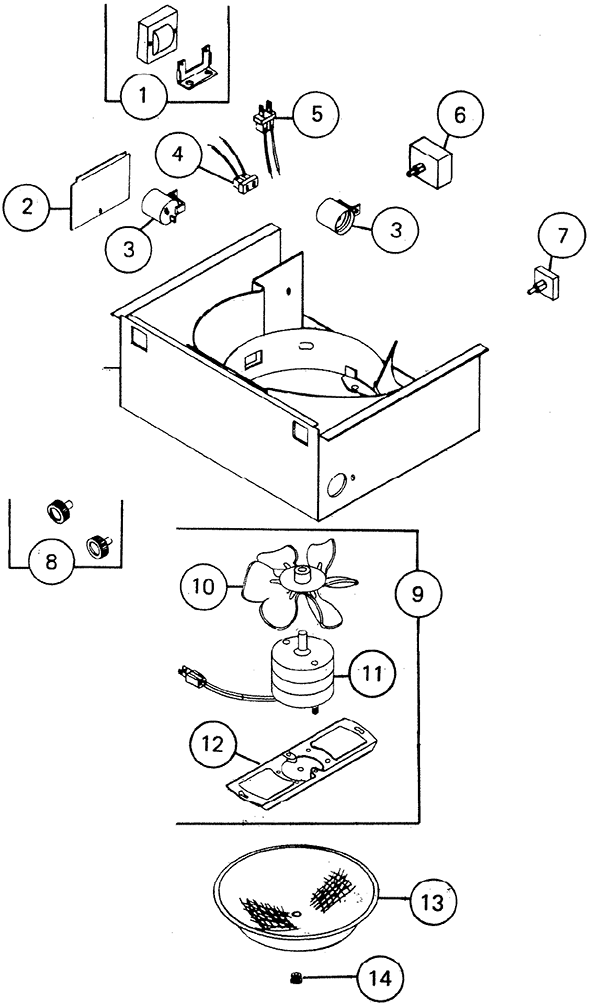 1
5
6
4
2
3
3
7
8
10
9
11
12
13
14