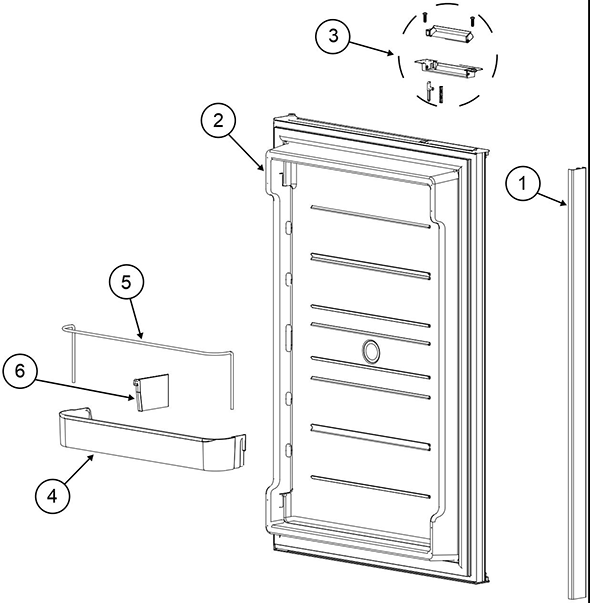 3
2
1
5
6
4