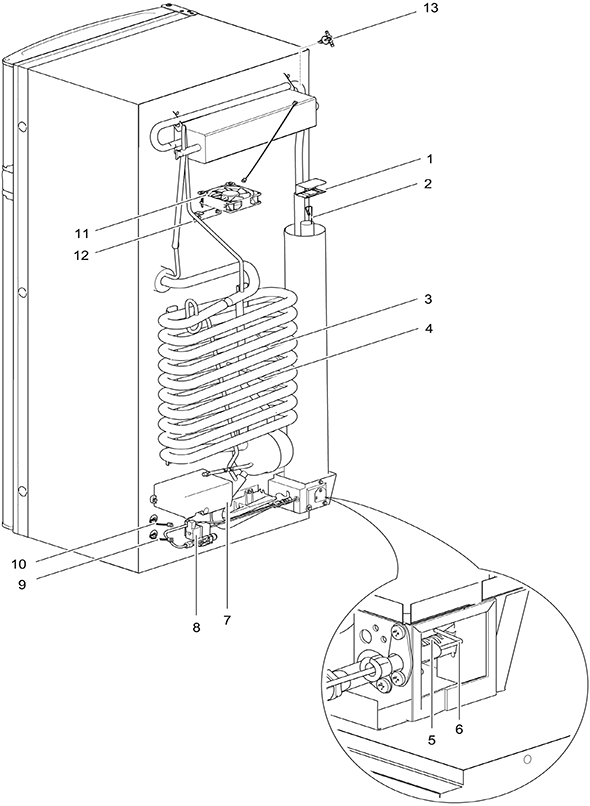 13
1
2
11
12
3
4
10
9
8
7
5
6